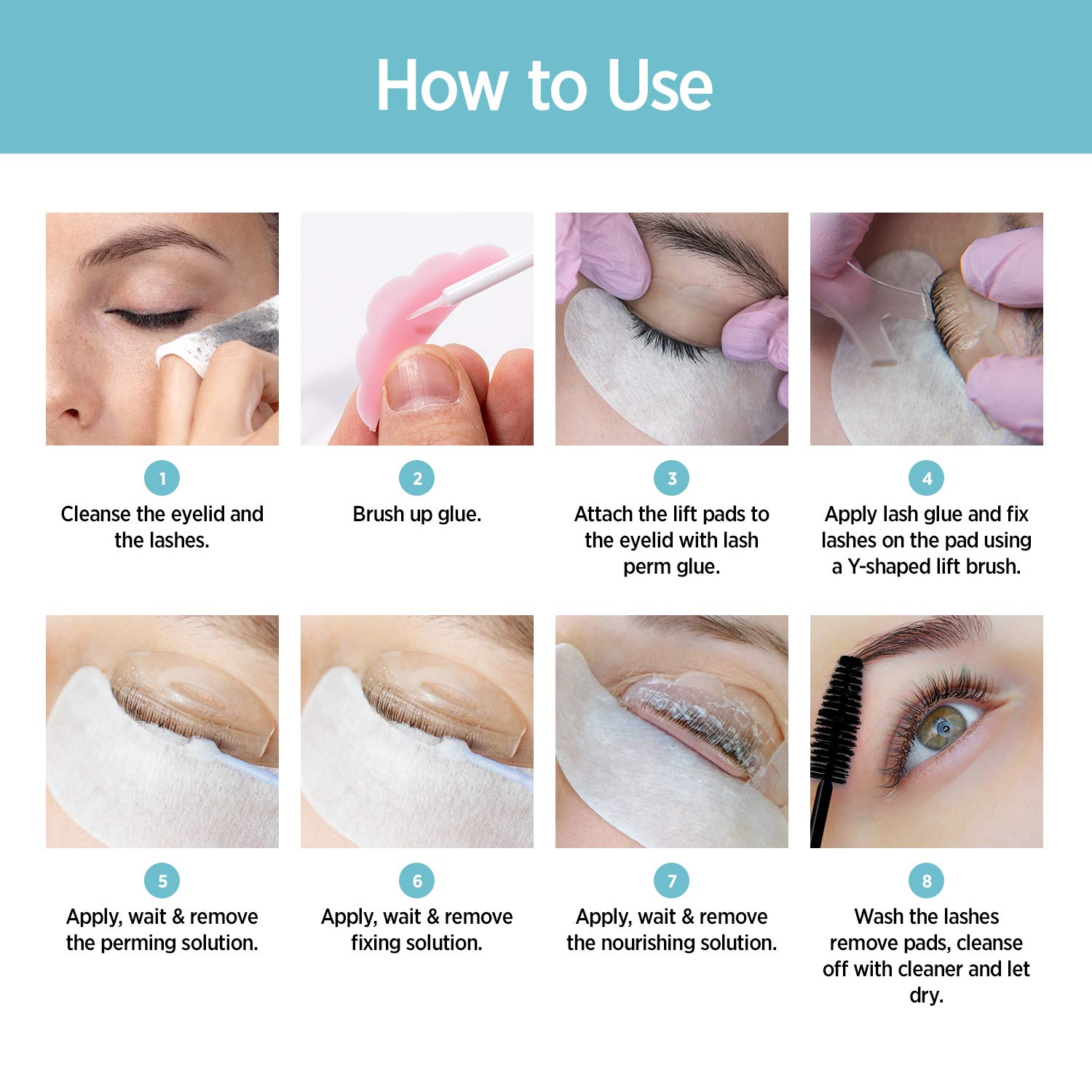 How to Use

1
Cleanse the eyelid and the lashes.

2
Brush up glue.

3
Attach the lift pads to the eyelid with lash perm glue.

4
Apply lash glue and fix lashes on the pad using a Y-shaped lift brush.

5
Apply, wait & remove the perming solution.

6
Apply, wait & remove fixing solution.

7
Apply, wait & remove the nourishing solution.

8
Wash the lashes remove pads, cleanse off with cleaner and let dry.