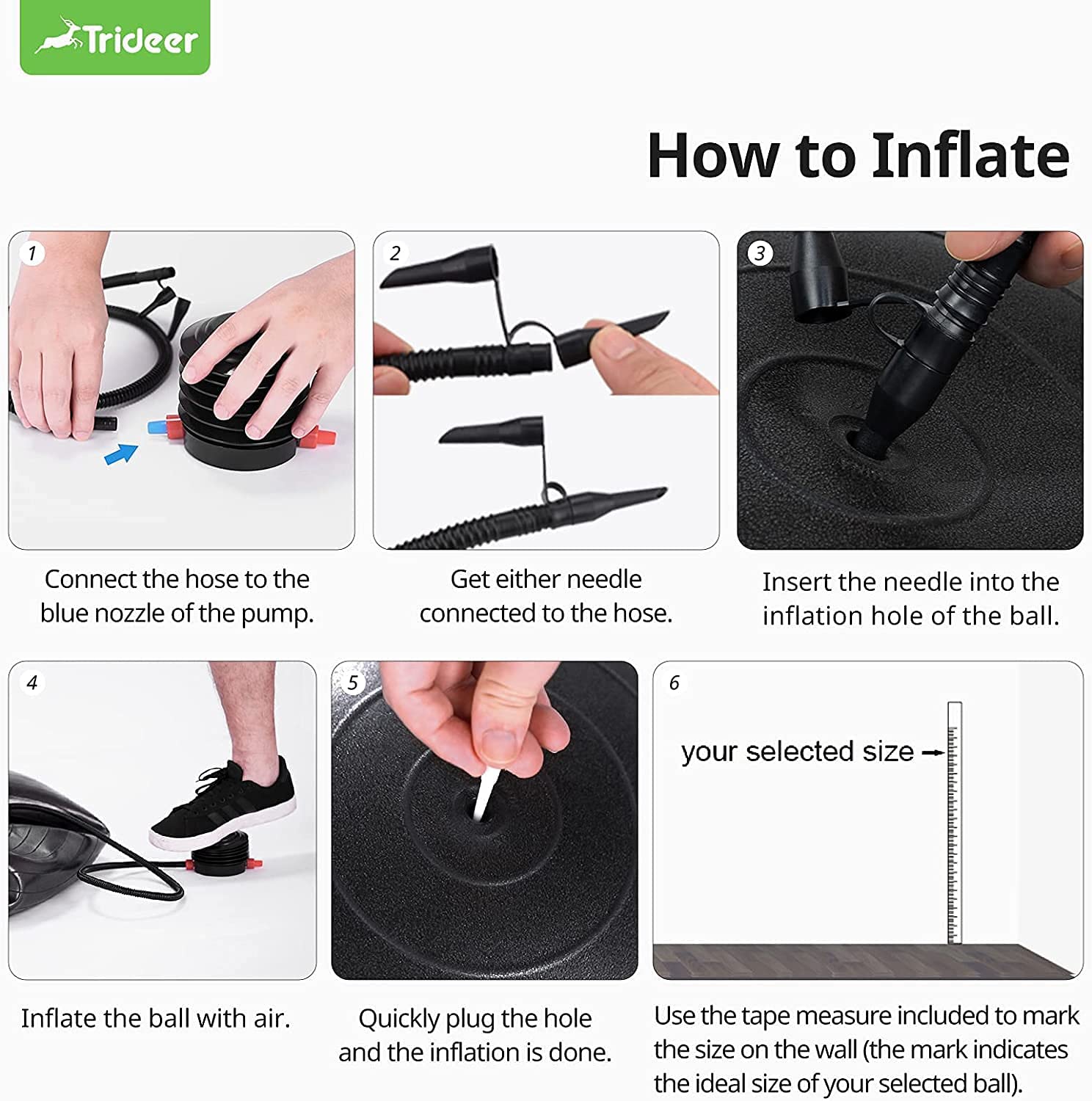 Trideer

How to Inflate

1

Connect the hose to the blue nozzle of the pump.

2

Get either needle connected to the hose.

3

Insert the needle into the inflation hole of the ball.

4

Inflate the ball with air.

5

Quickly plug the hole and the inflation is done.

6

your selected size

Use the tape measure included to mark the size on the wall (the mark indicates the ideal size of your selected ball).