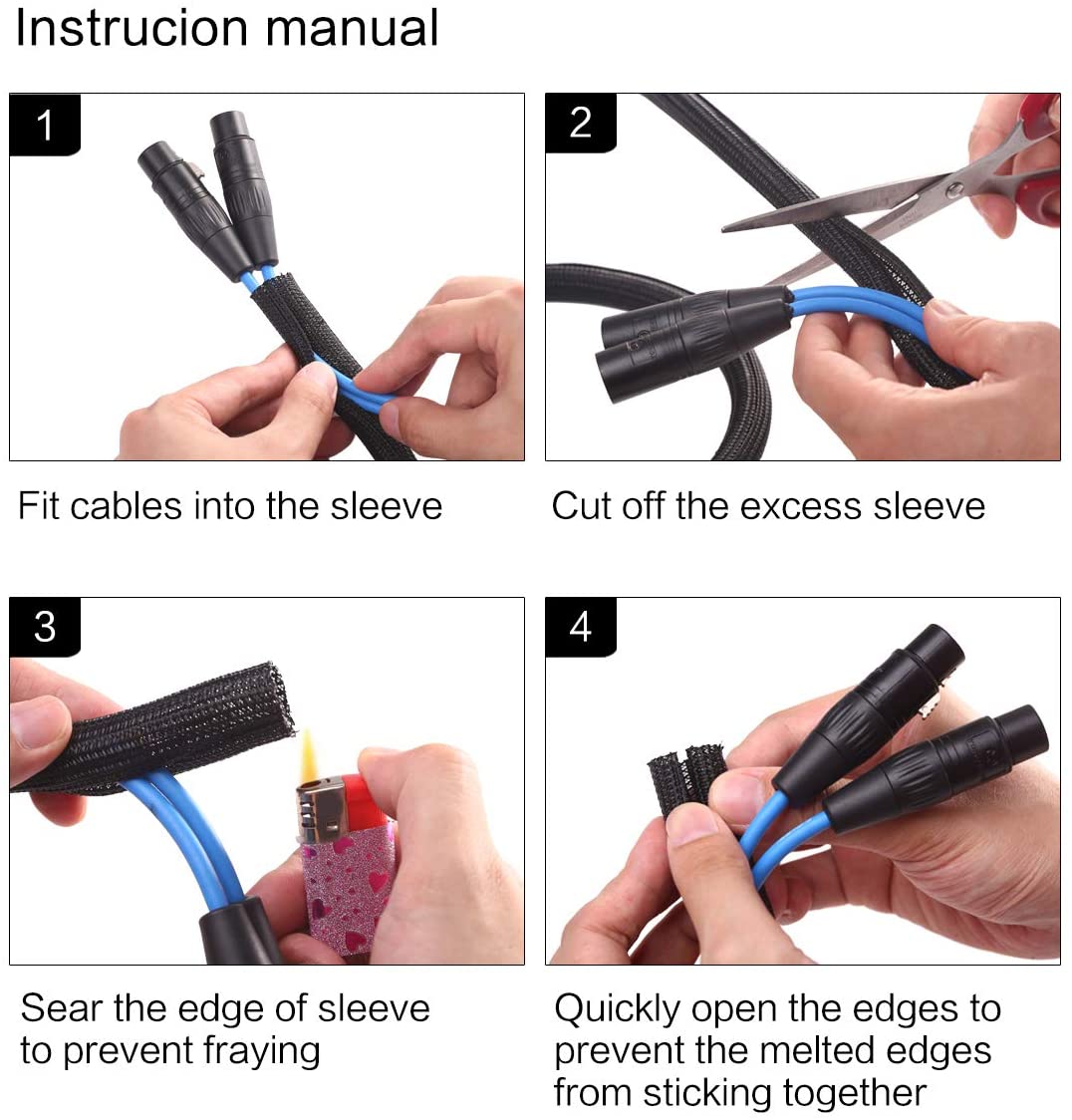 Instrucion manual

1

Fit cables into the sleeve

2

Cut off the excess sleeve

3

Sear the edge of sleeve to prevent fraying

4

Quickly open the edges to prevent the melted edges from sticking together