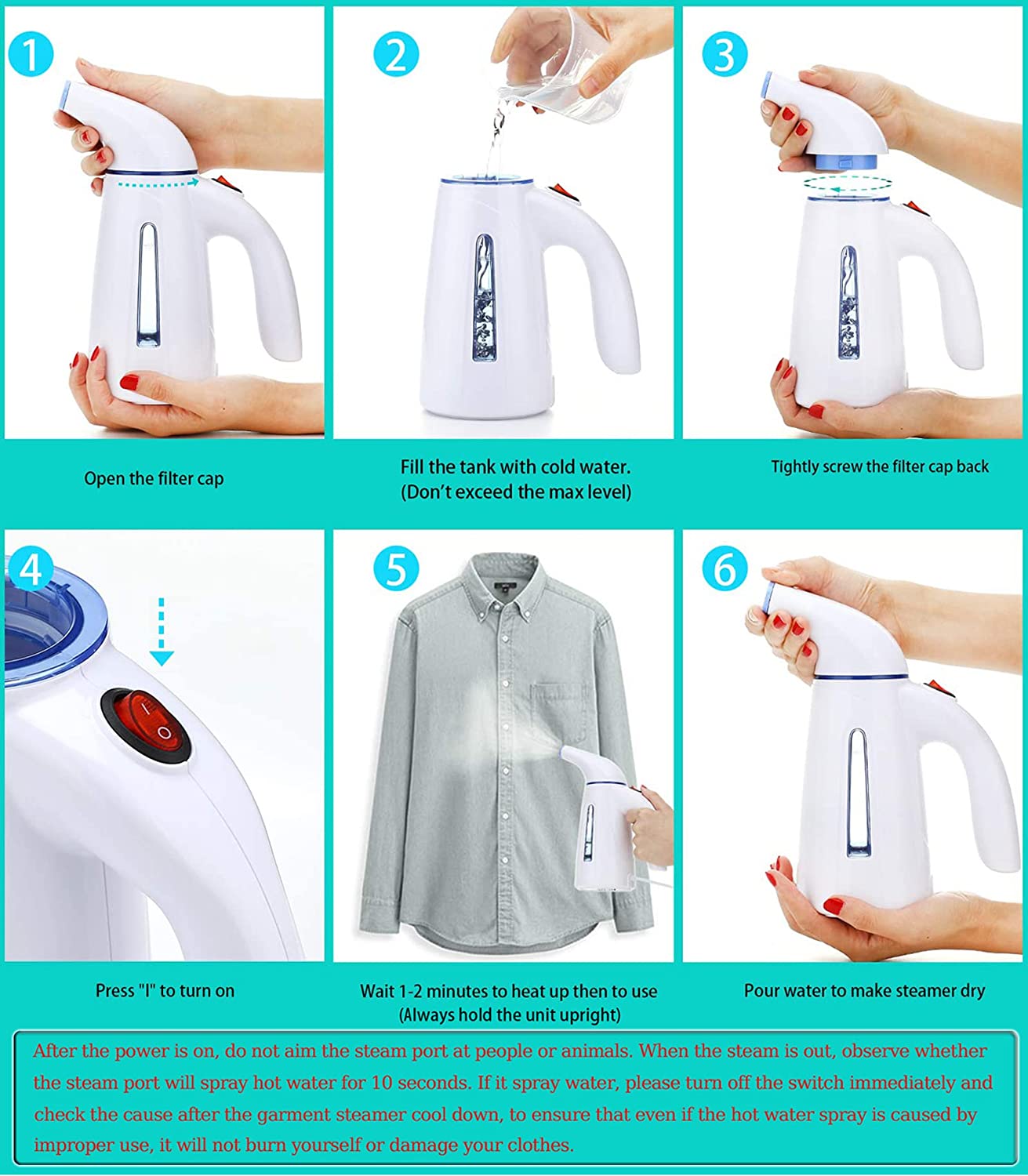 1

Open the filter cap

2

Fill the tank with cold water.
(Don't exceed the max level)

3

Tightly screw the filter cap back

4

I
O

Press "I" to turn on

5

Wait 1-2 minutes to heat up then to use
(Always hold the unit upright)

6

Pour water to make steamer dry

After the power is on, do not aim the steam port at people or animals. When the steam is out, observe whether the steam port will spray hot water for 10 seconds. If it spray water, please turn off the switch immediately and check the cause after the garment steamer cool down, to ensure that even if the hot water spray is caused by improper use, it will not burn yourself or damage your clothes.