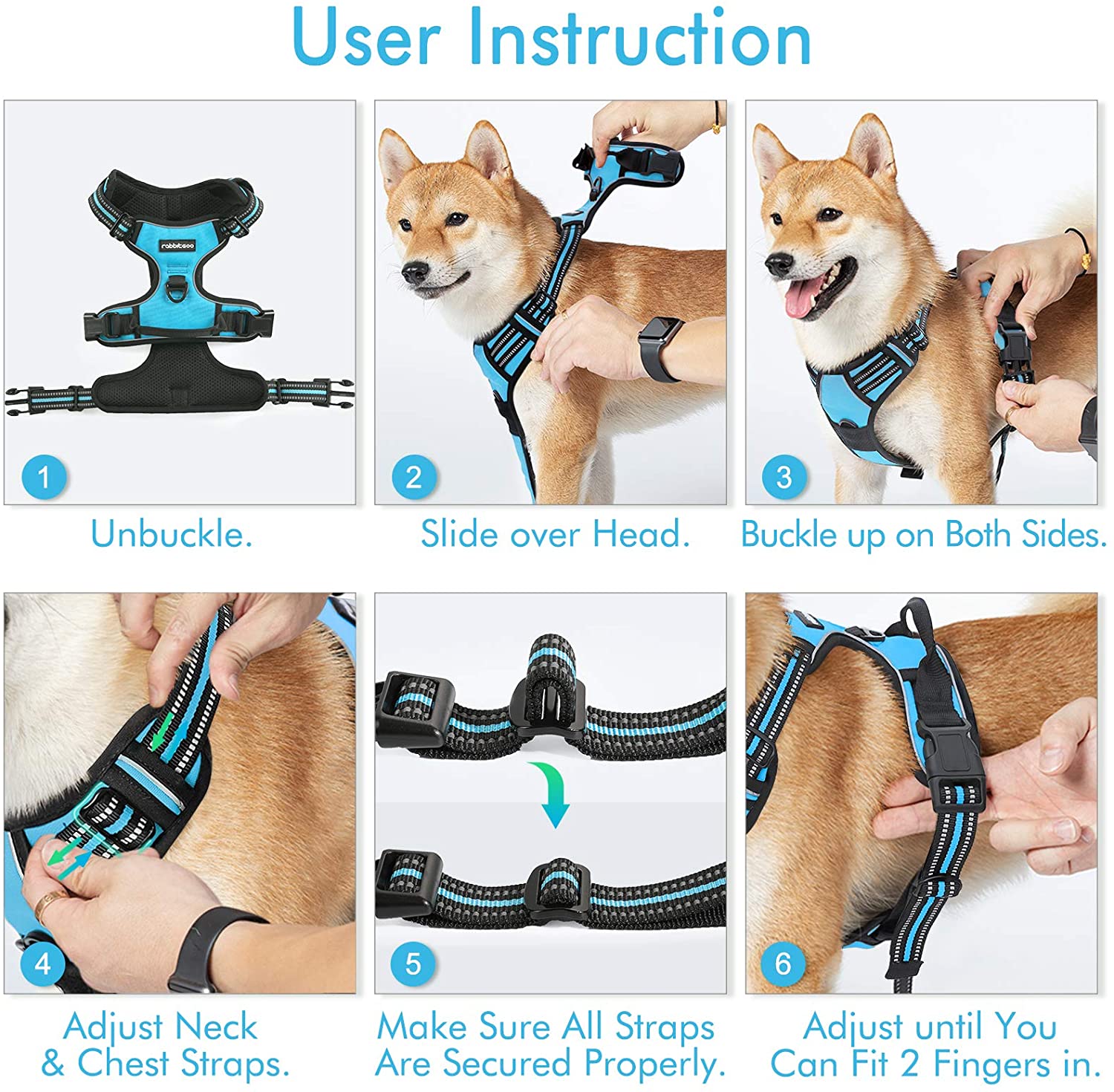 User Instruction

rabbitgoo

1

Unbuckle.

2

Slide over Head.

3

Buckle up on Both Sides.

4

Adjust Neck & Chest Straps.

5

Make Sure All Straps Are Secured Properly.

6

Adjust until You Can Fit 2 Fingers in.