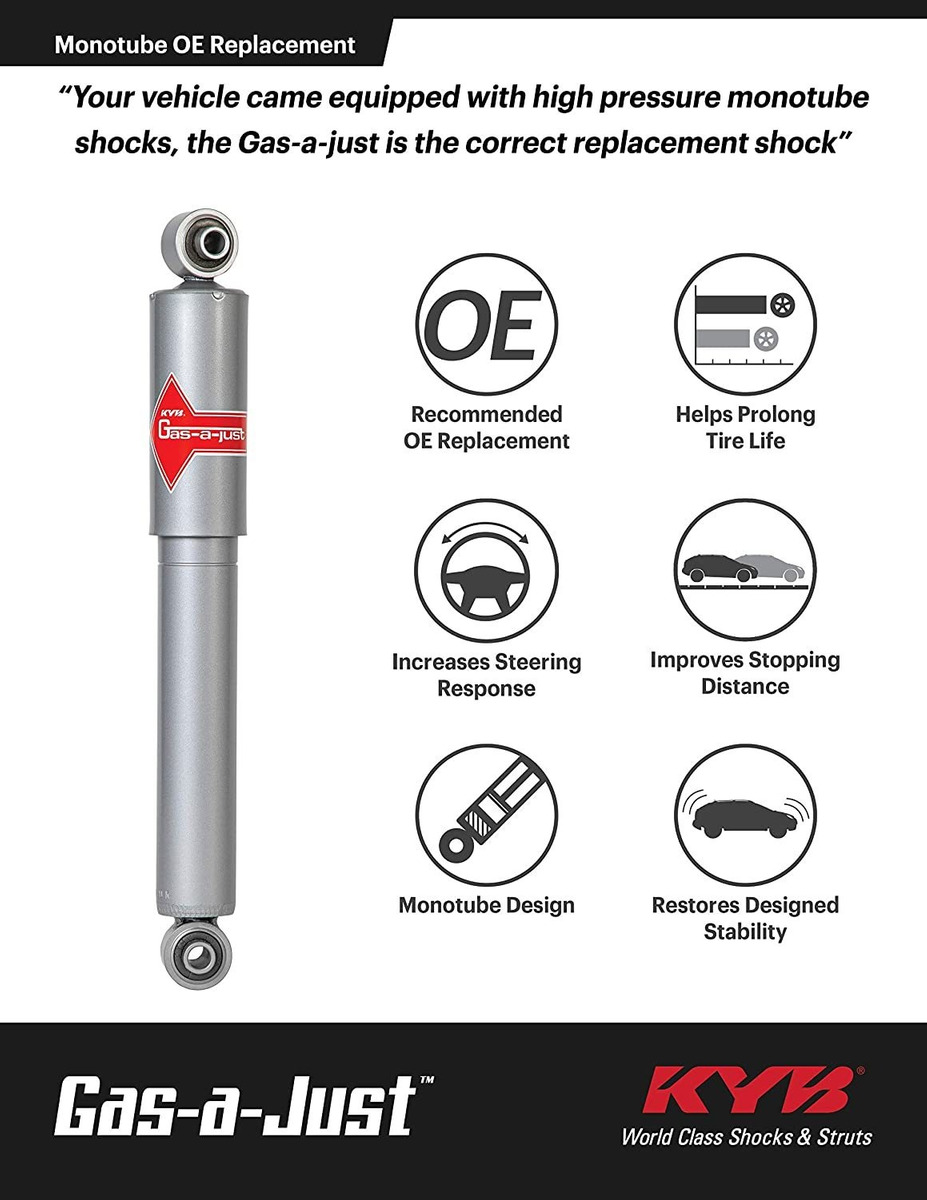 Monotube OE Replacement

"Your vehicle came equipped with high pressure monotube shocks, the Gas-a-just is the correct replacement shock"

KYB
Gas-a-just

OE

Recommended OE Replacement

Helps Prolong Tire Life

Increases Steering Response

Improves Stopping Distance

Monotube Design

Restores Designed Stability

Gas-a-Just™

KYB®
World Class Shocks & Struts