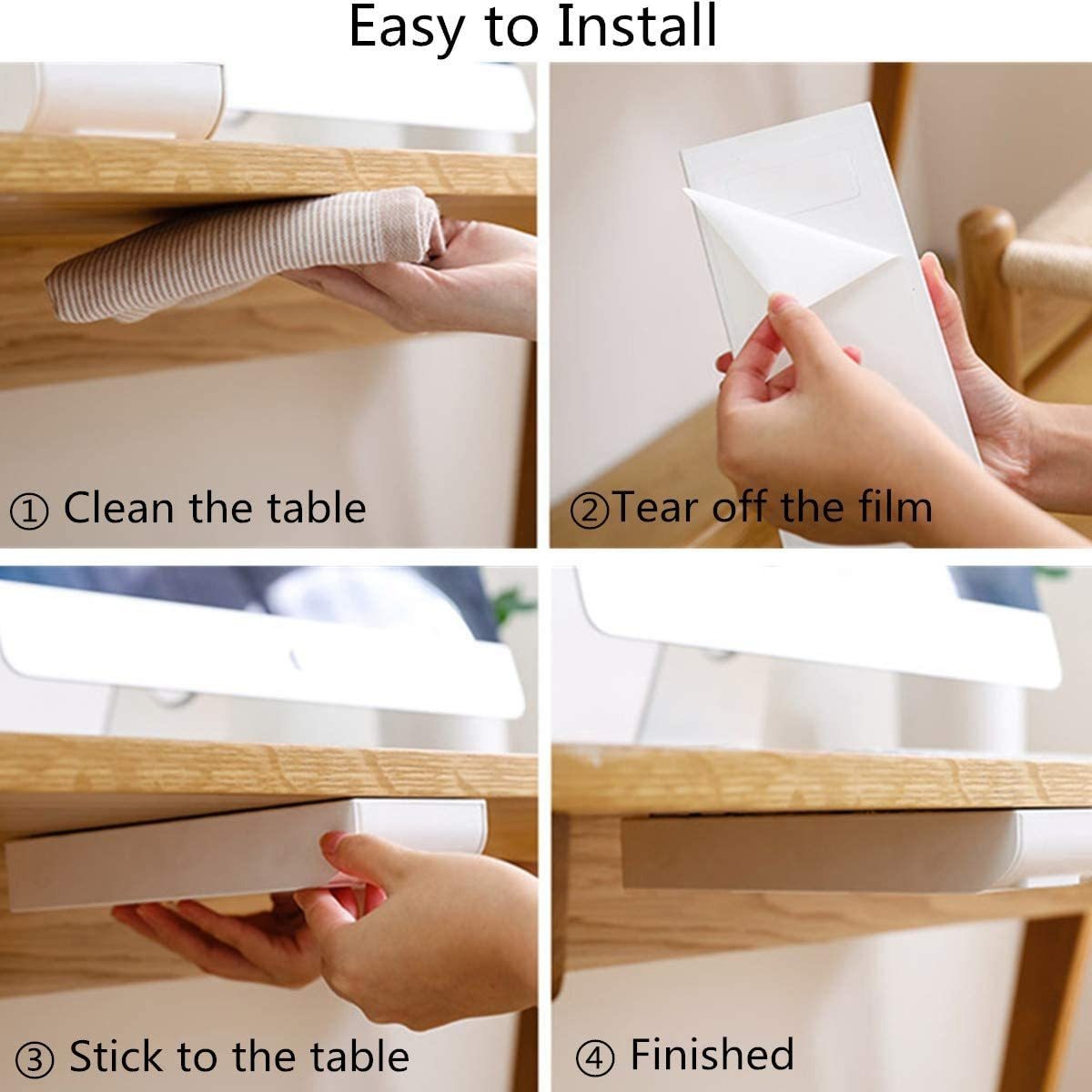 Easy to Install

① Clean the table

②Tear off the film

③ Stick to the table

④ Finished