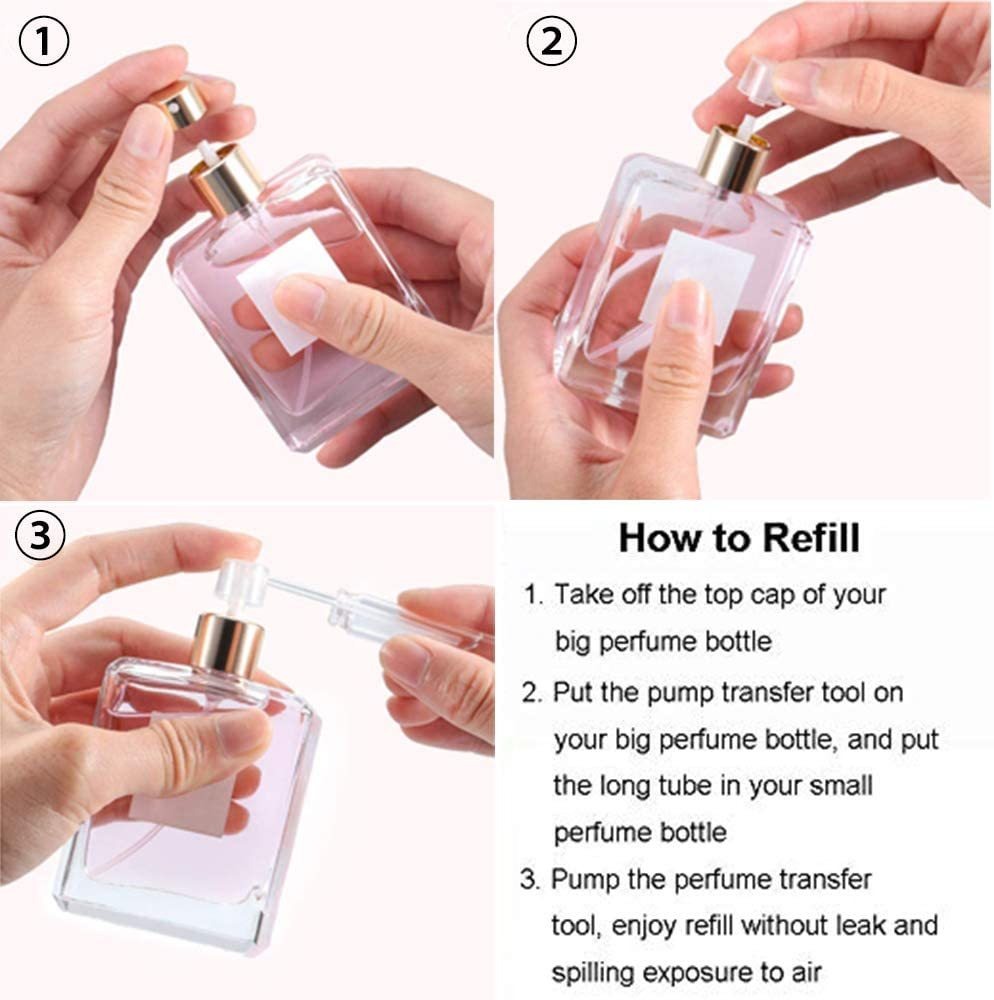 ①

②

③

How to Refill

1. Take off the top cap of your big perfume bottle

2. Put the pump transfer tool on your big perfume bottle, and put the long tube in your small perfume bottle

3. Pump the perfume transfer tool, enjoy refill without leak and spilling exposure to air