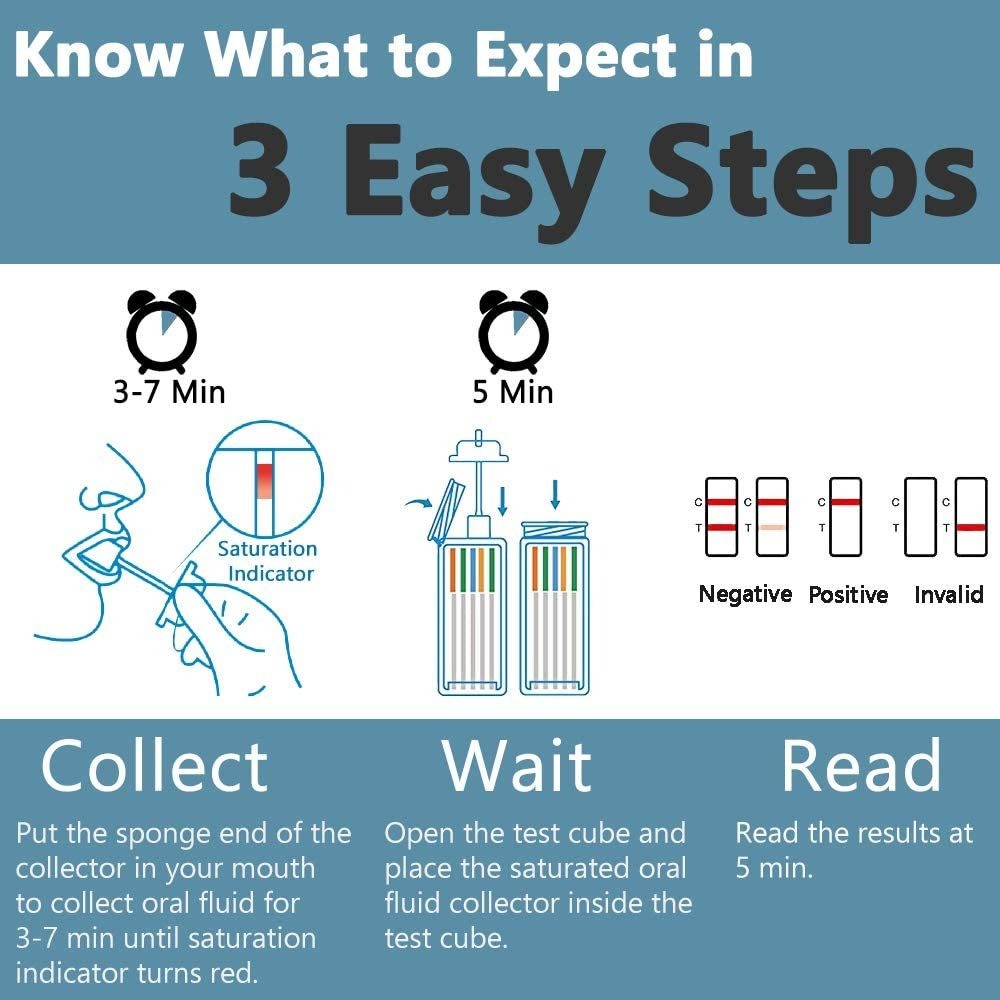 Know What to Expect in
3 Easy Steps

3-7 Min

Saturation Indicator

5 Min

C T C T C T C T C T

Negative Positive Invalid

Collect

Put the sponge end of the collector in your mouth to collect oral fluid for 3-7 min until saturation indicator turns red.

Wait

Open the test cube and place the saturated oral fluid collector inside the test cube.

Read

Read the results at 5 min.