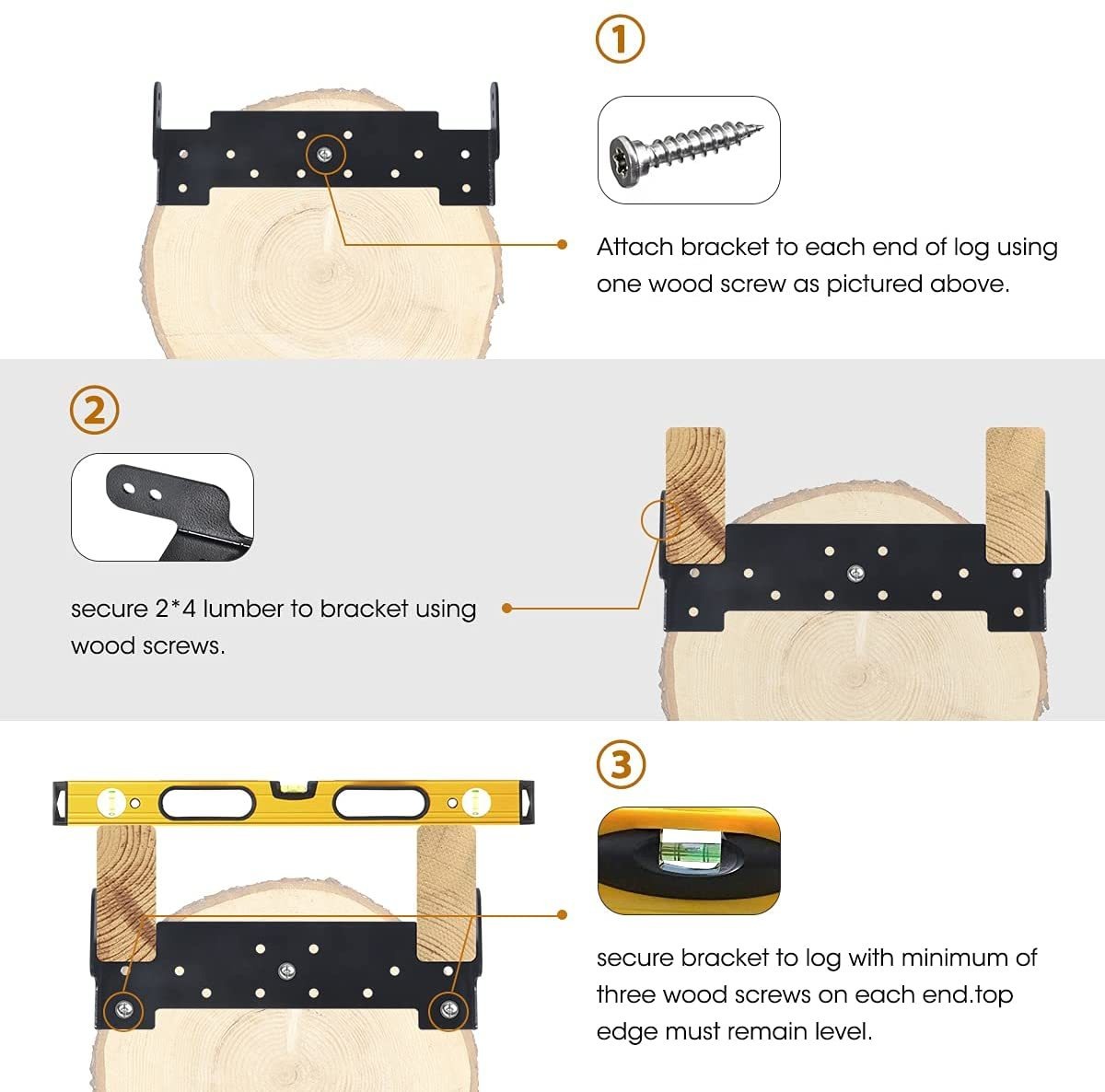 ①

Attach bracket to each end of log using one wood screw as pictured above.

②

secure 2*4 lumber to bracket using wood screws.

③

secure bracket to log with minimum of three wood screws on each end.top edge must remain level.