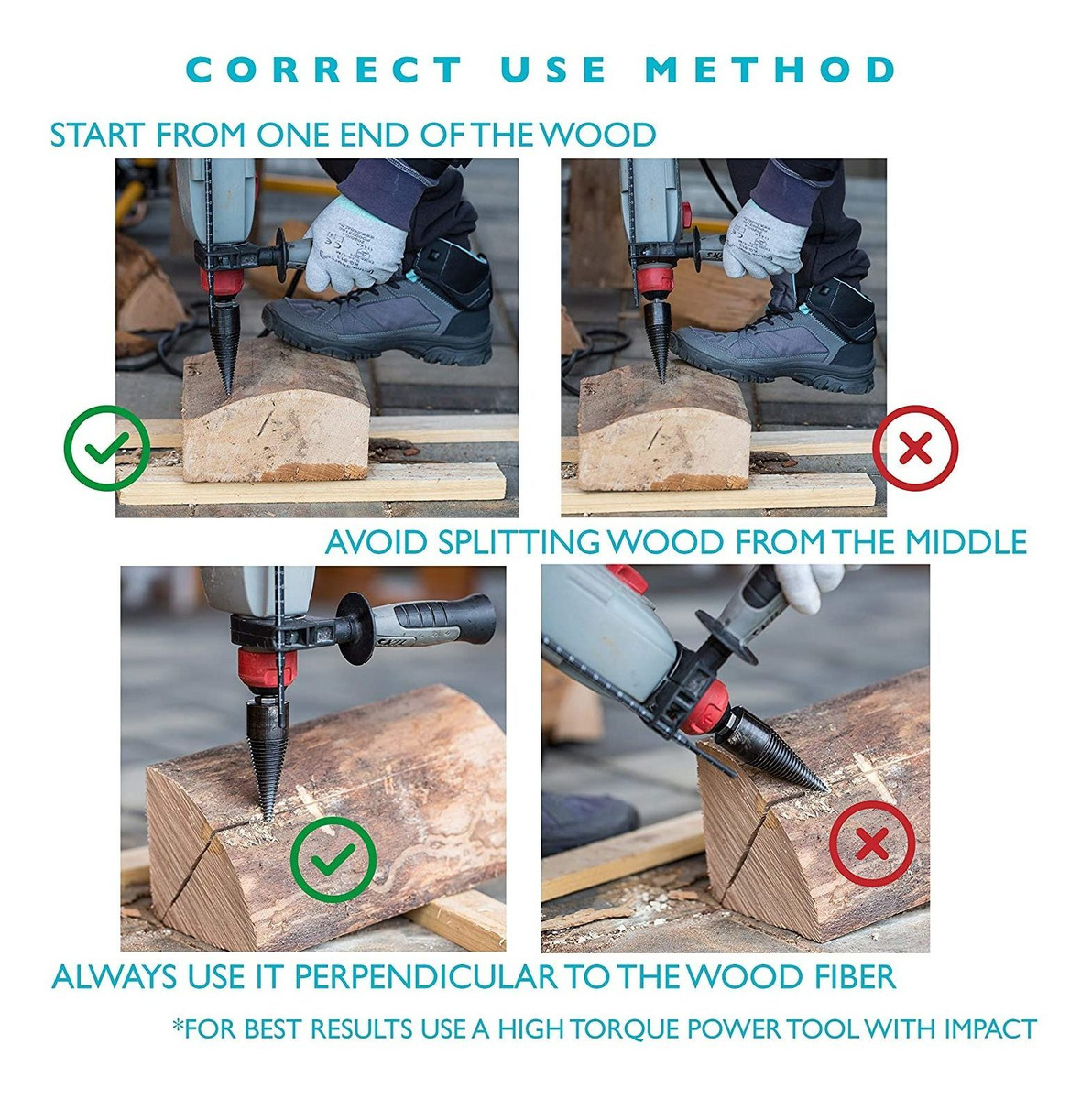 CORRECT USE METHOD

START FROM ONE END OF THE WOOD

AVOID SPLITTING WOOD FROM THE MIDDLE

ALWAYS USE IT PERPENDICULAR TO THE WOOD FIBER

*FOR BEST RESULTS USE A HIGH TORQUE POWER TOOL WITH IMPACT