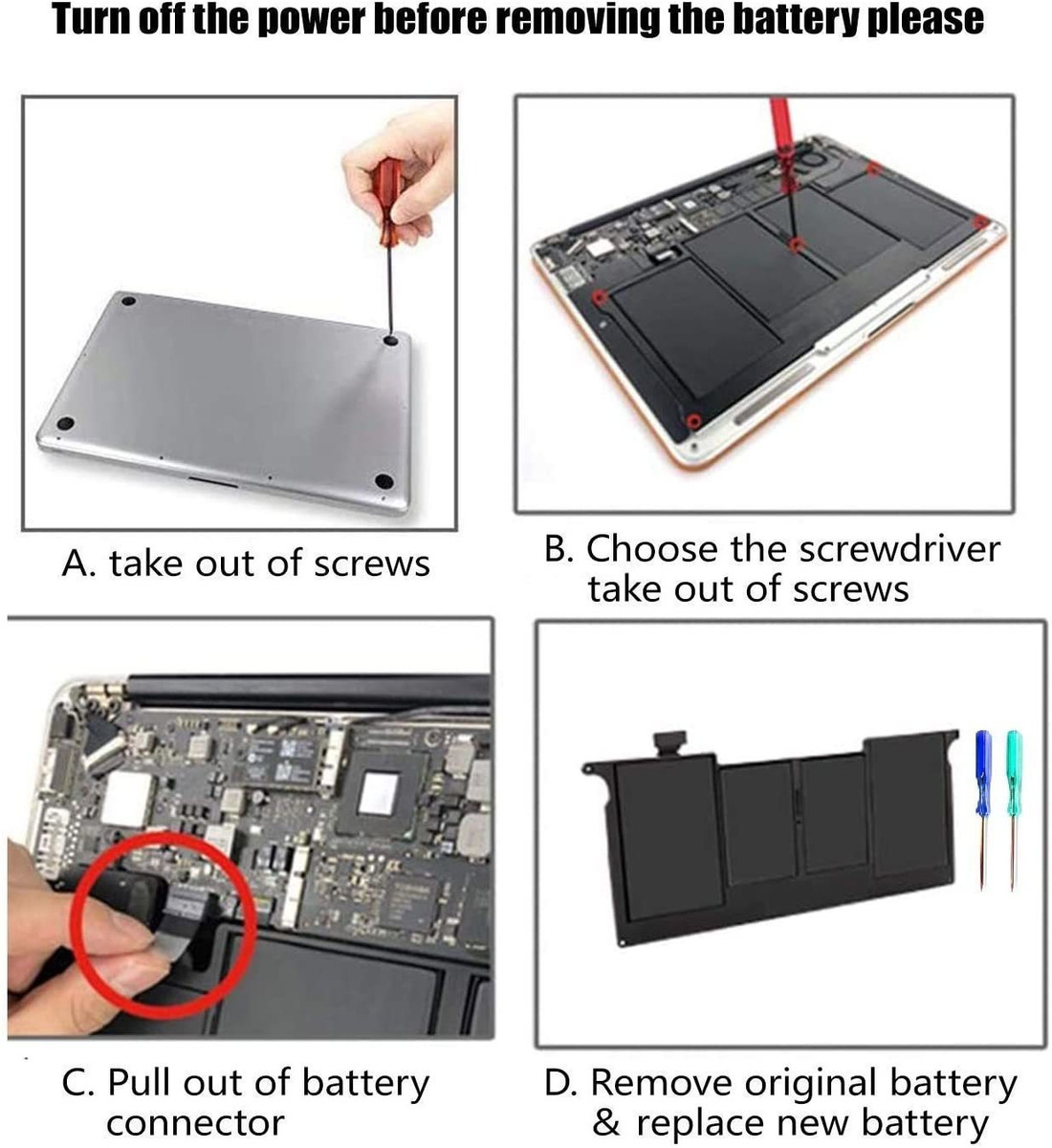 Turn off the power before removing the battery please

A. take out of screws

B. Choose the screwdriver take out of screws

C. Pull out of battery connector

D. Remove original battery & replace new battery