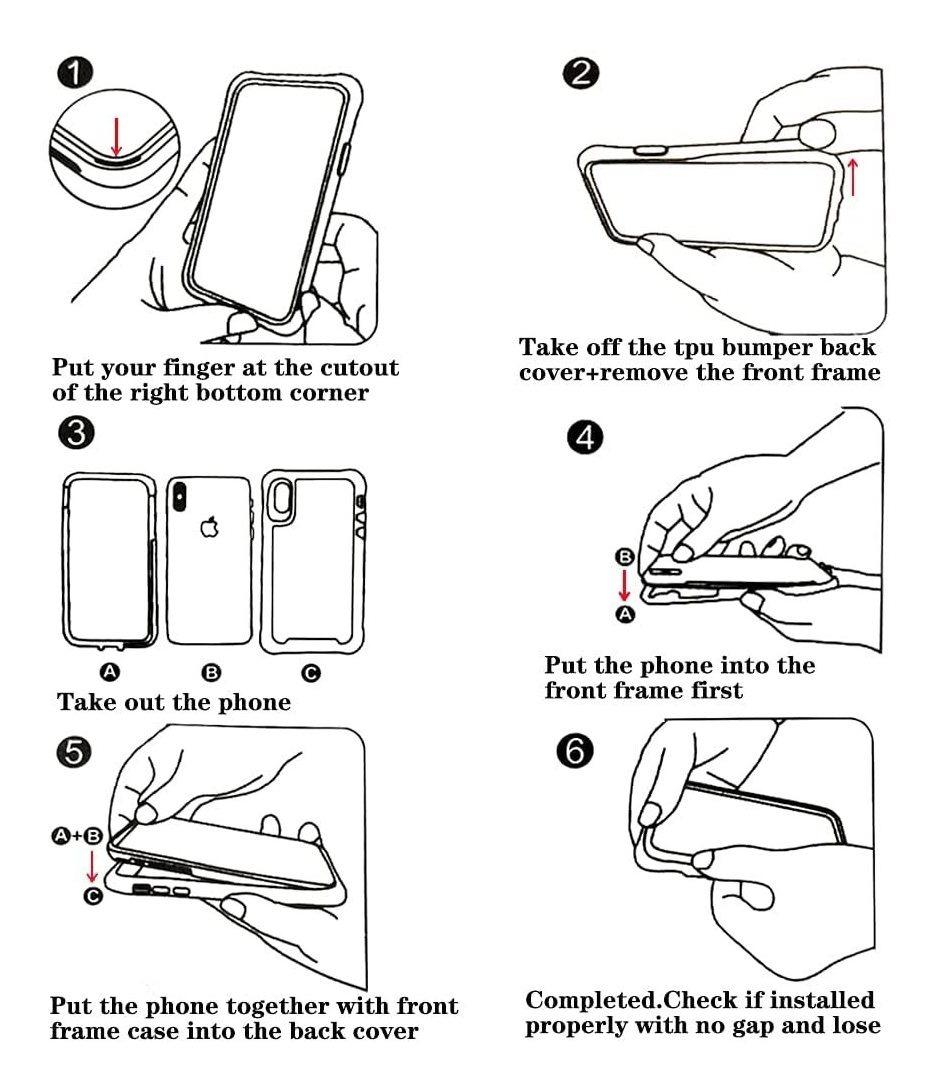 1
Put your finger at the cutout of the right bottom corner

2
Take off the tpu bumper back cover+remove the front frame

3
A B C
Take out the phone

4
B
A
Put the phone into the front frame first

5
A+B
C
Put the phone together with front frame case into the back cover

6
Completed.Check if installed properly with no gap and lose