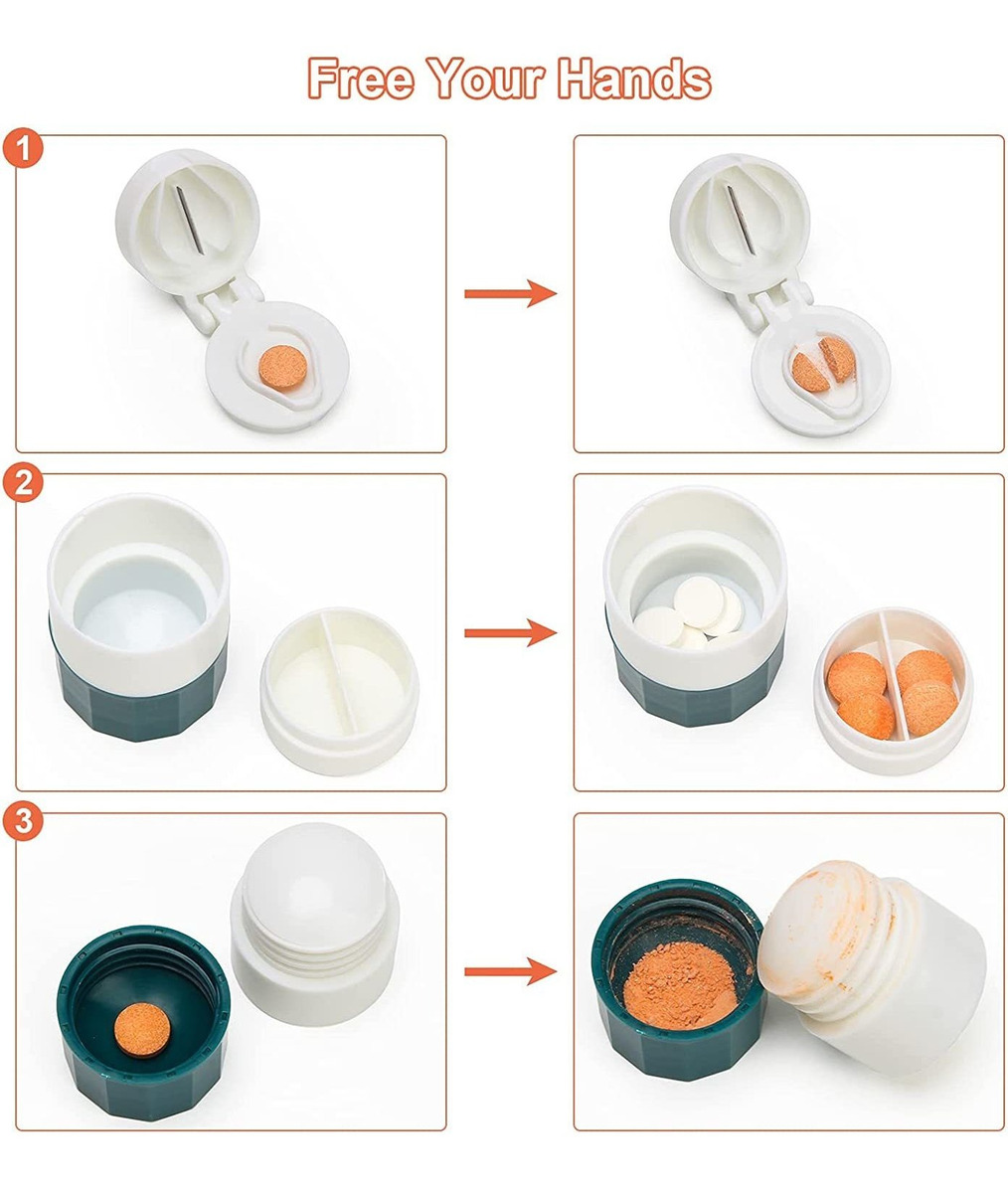 Free Your Hands

1

2

3