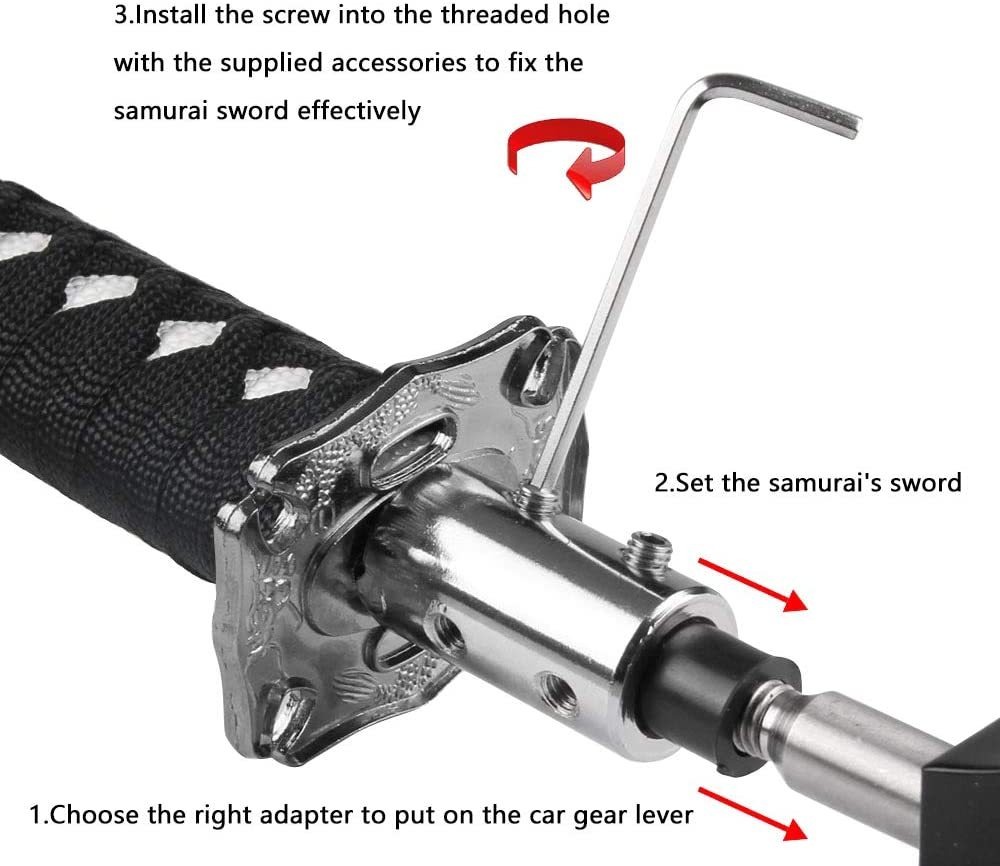 3.Install the screw into the threaded hole with the supplied accessories to fix the samurai sword effectively

2.Set the samurai's sword

1.Choose the right adapter to put on the car gear lever