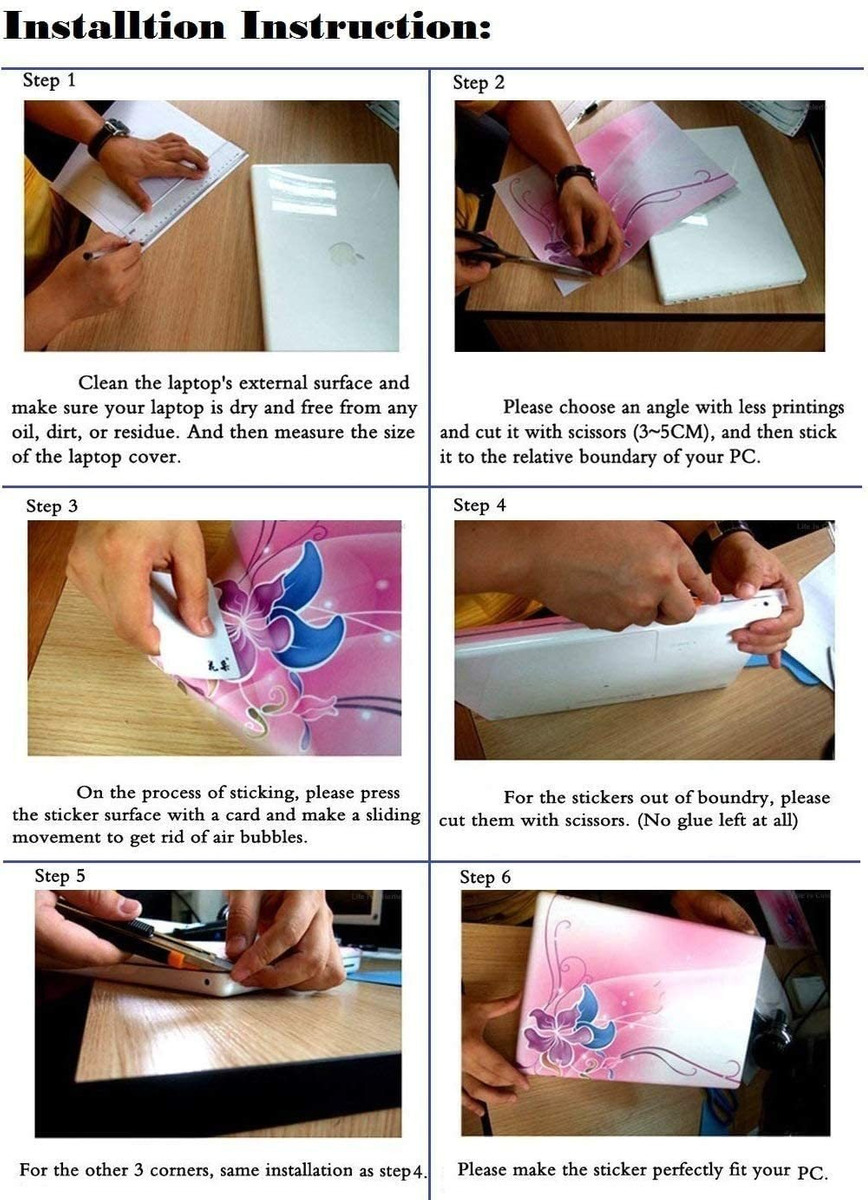 Installtion Instruction:

Step 1

Clean the laptop's external surface and make sure your laptop is dry and free from any oil, dirt, or residue. And then measure the size of the laptop cover.

Step 2

Please choose an angle with less printings and cut it with scissors (3~5CM), and then stick it to the relative boundary of your PC.

Step 3

On the process of sticking, please press the sticker surface with a card and make a sliding movement to get rid of air bubbles.

Step 4

For the stickers out of boundry, please cut them with scissors. (No glue left at all)

Step 5

For the other 3 corners, same installation as step4.

Step 6

Please make the sticker perfectly fit your PC.