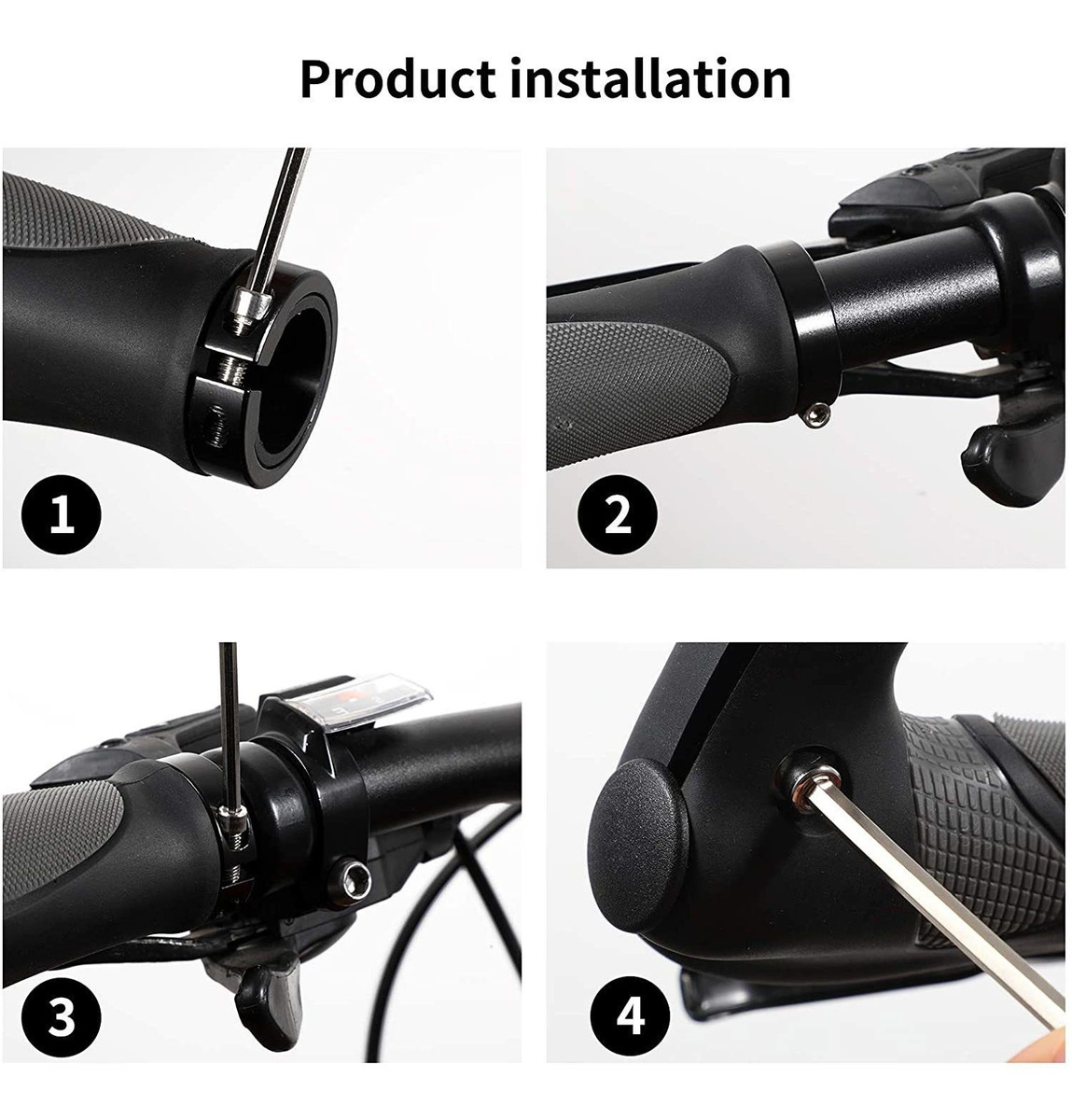 Product installation

1

2

3

4