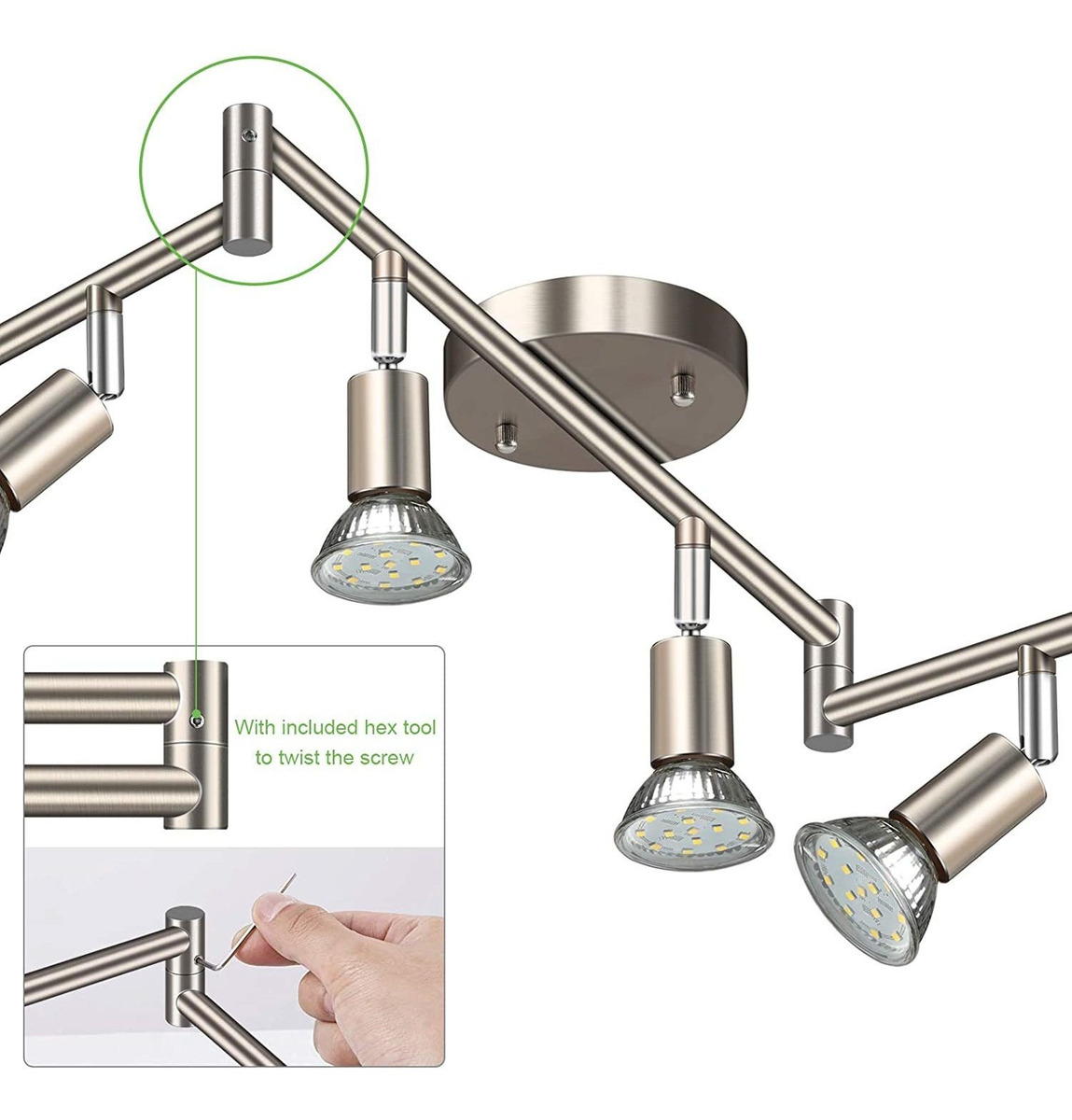 With included hex tool to twist the screw