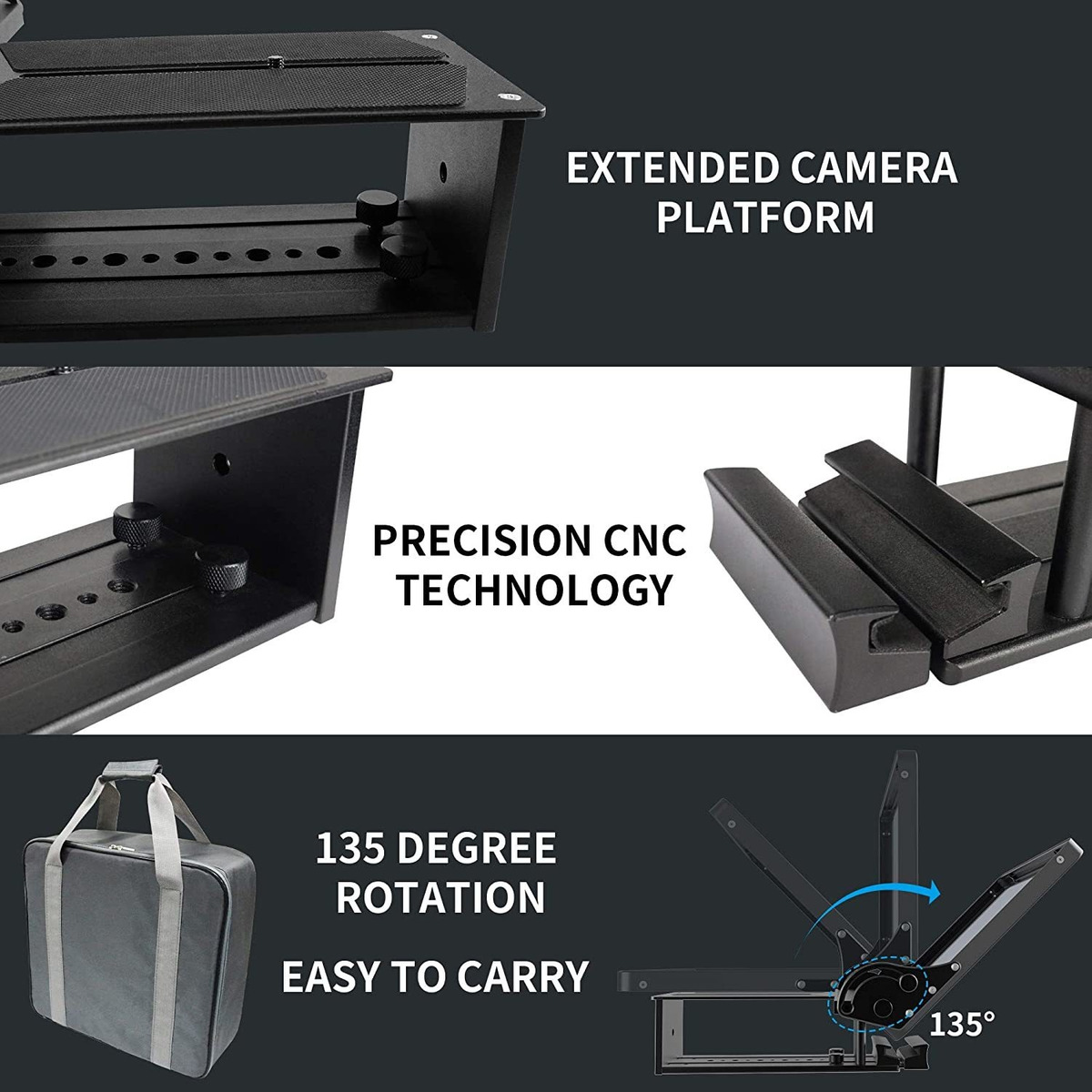 EXTENDED CAMERA PLATFORM

PRECISION CNC TECHNOLOGY

135 DEGREE ROTATION

EASY TO CARRY

135°