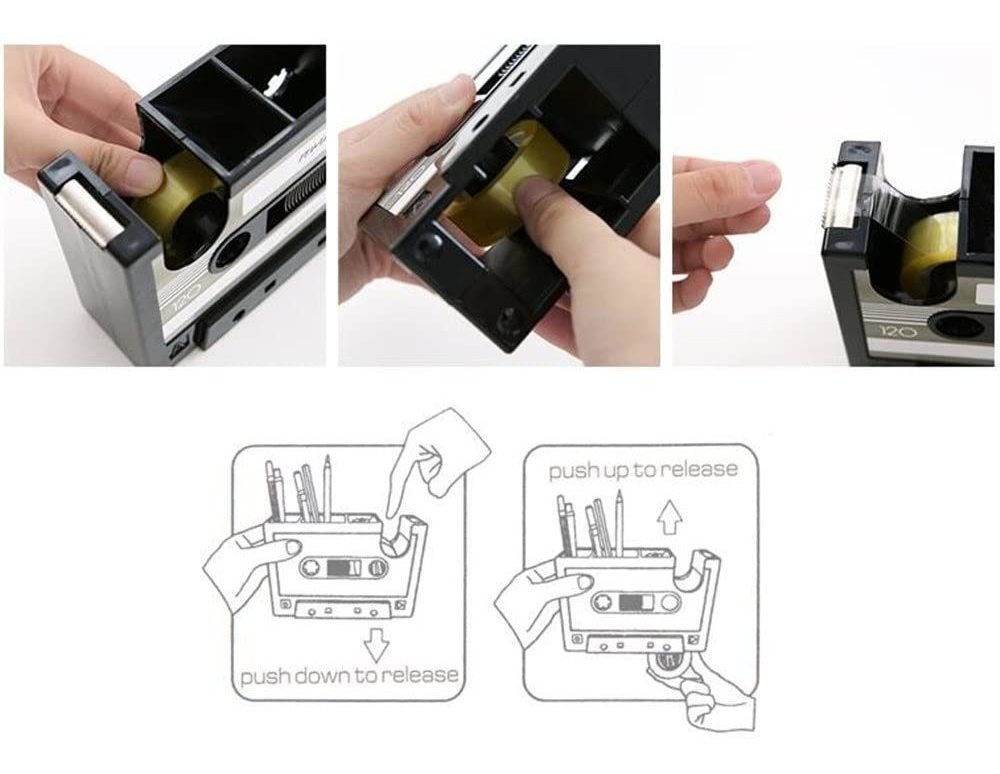 120

120

push down to release

push up to release