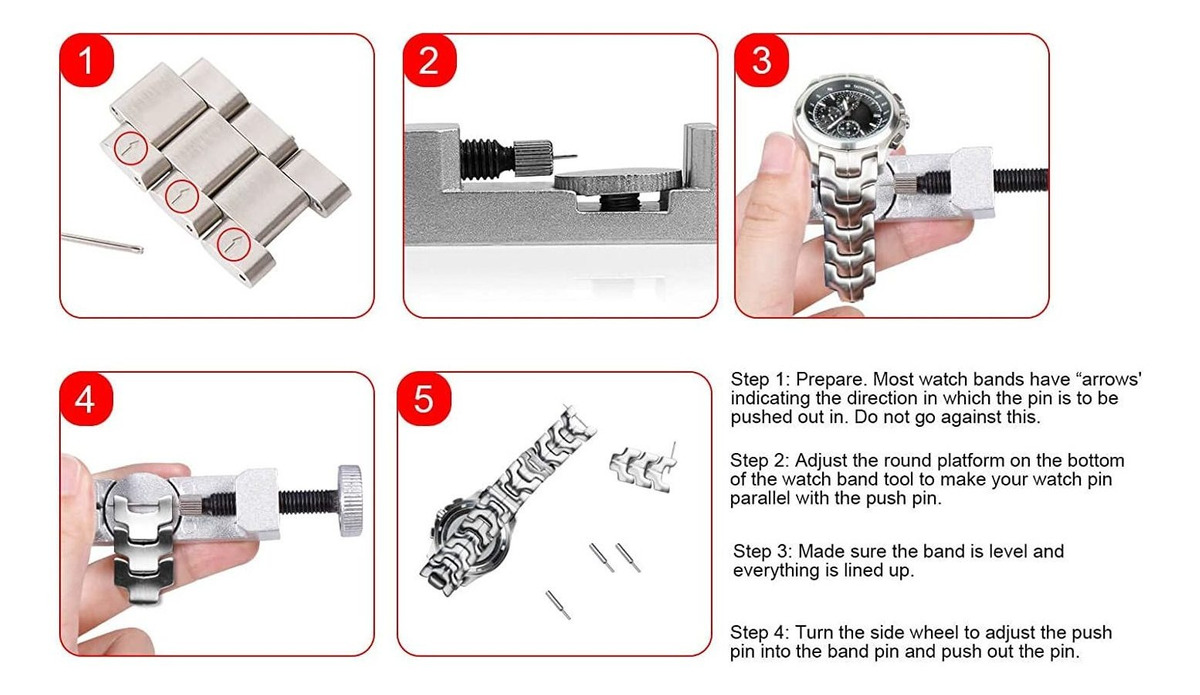 1

2

3

4

5

Step 1: Prepare. Most watch bands have “arrows' indicating the direction in which the pin is to be pushed out in. Do not go against this.

Step 2: Adjust the round platform on the bottom of the watch band tool to make your watch pin parallel with the push pin.

Step 3: Made sure the band is level and everything is lined up.

Step 4: Turn the side wheel to adjust the push pin into the band pin and push out the pin.