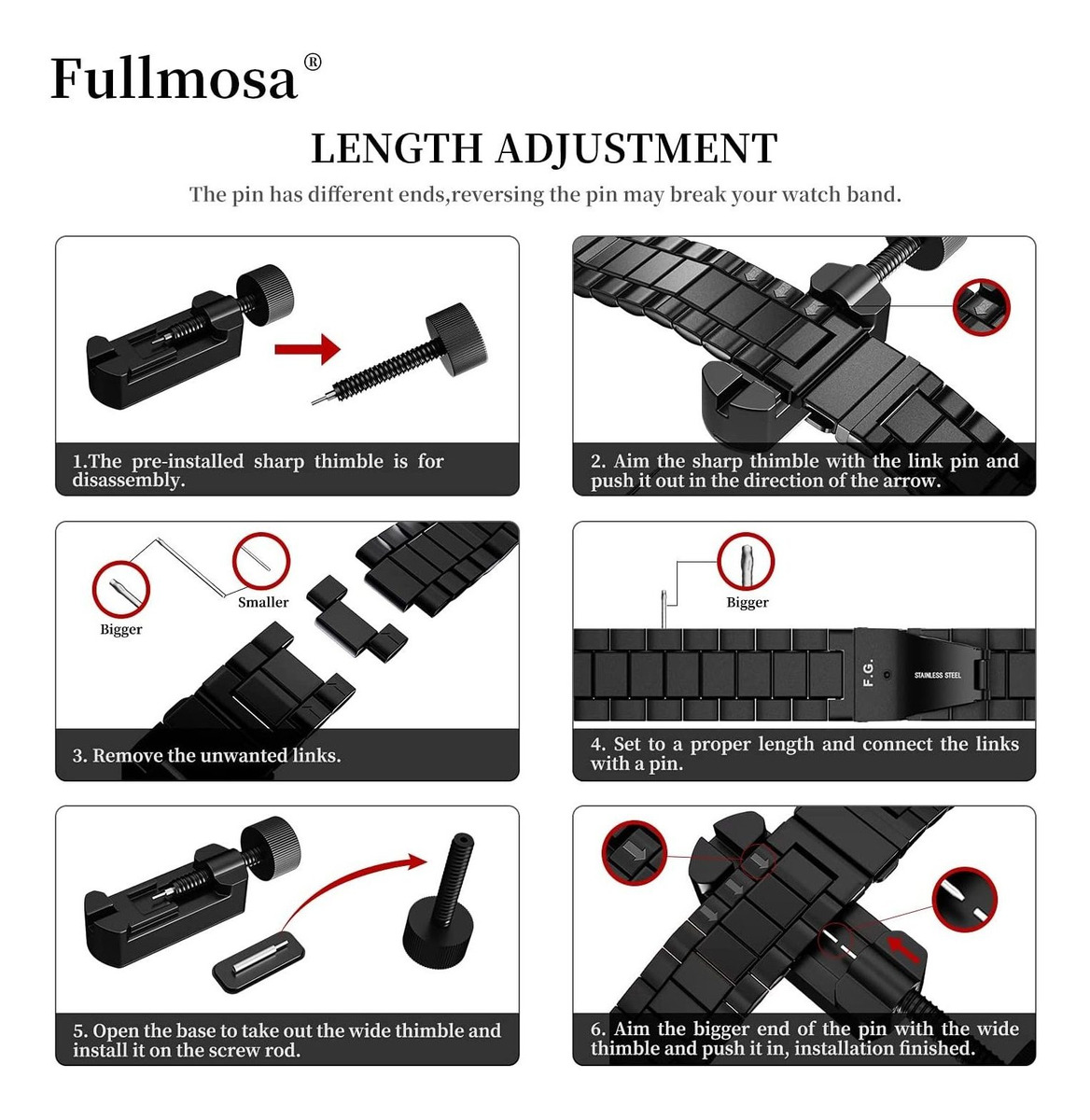 Fullmosa®

LENGTH ADJUSTMENT

The pin has different ends,reversing the pin may break your watch band.

1.The pre-installed sharp thimble is for disassembly.

2. Aim the sharp thimble with the link pin and push it out in the direction of the arrow.

Bigger

Smaller

3. Remove the unwanted links.

Bigger

F.G.

STAINLESS STEEL

4. Set to a proper length and connect the links with a pin.

5. Open the base to take out the wide thimble and install it on the screw rod.

6. Aim the bigger end of the pin with the wide thimble and push it in, installation finished.