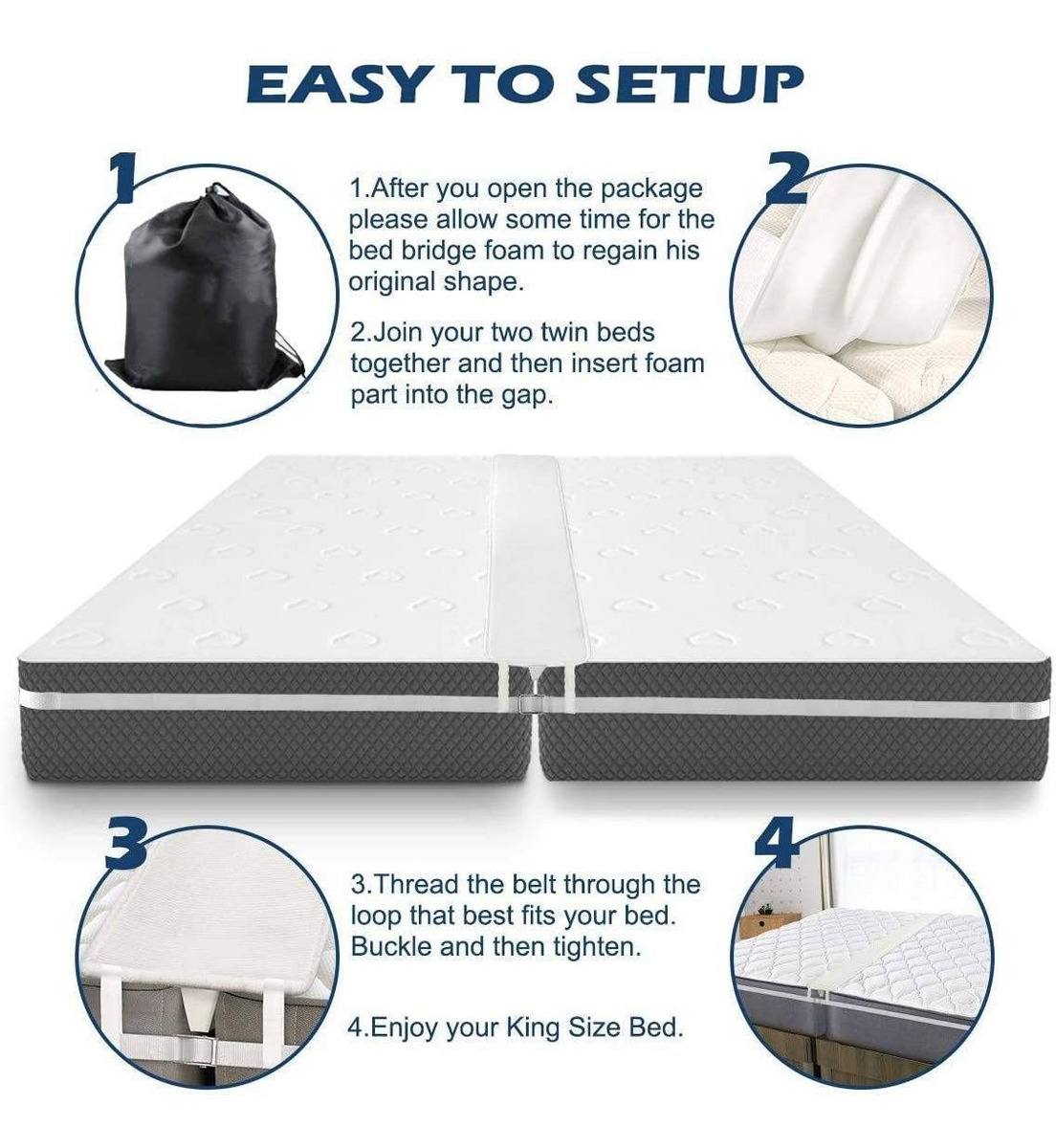 EASY TO SETUP

1

1.After you open the package please allow some time for the bed bridge foam to regain his original shape.

2.Join your two twin beds together and then insert foam part into the gap.

2

3

3.Thread the belt through the loop that best fits your bed. Buckle and then tighten.

4.Enjoy your King Size Bed.

4