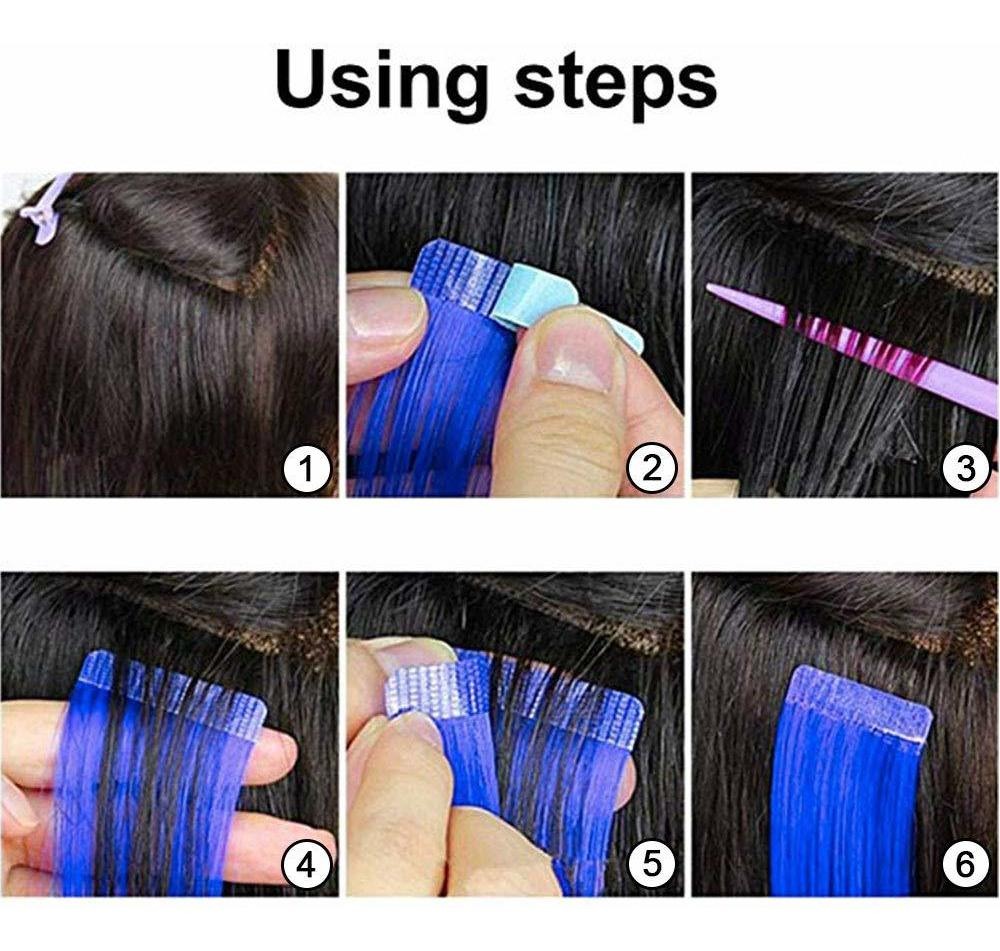 Using steps

1

2

3

4

5

6