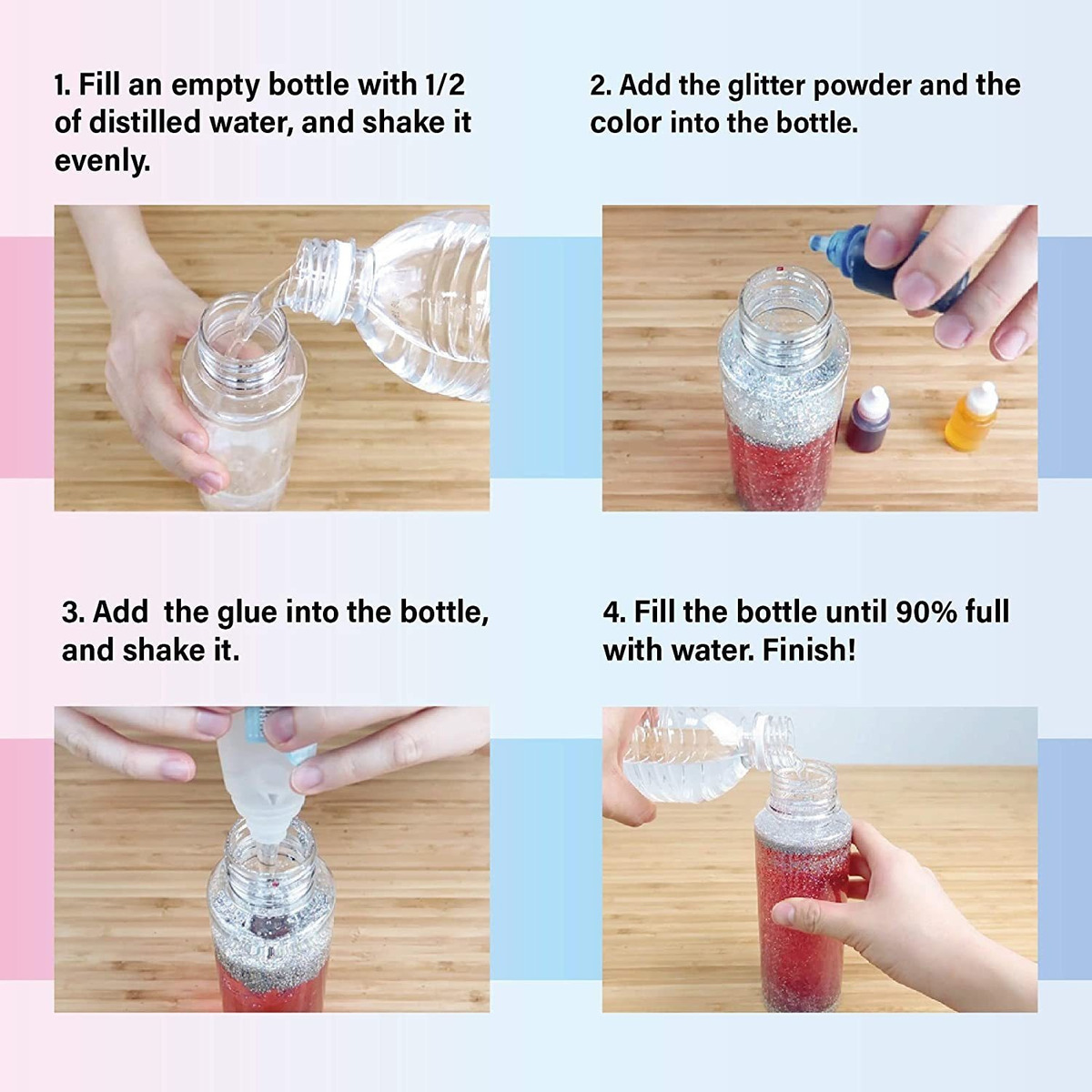 1. Fill an empty bottle with 1/2 of distilled water, and shake it evenly.

2. Add the glitter powder and the color into the bottle.

3. Add  the glue into the bottle, and shake it.

4. Fill the bottle until 90% full with water. Finish!