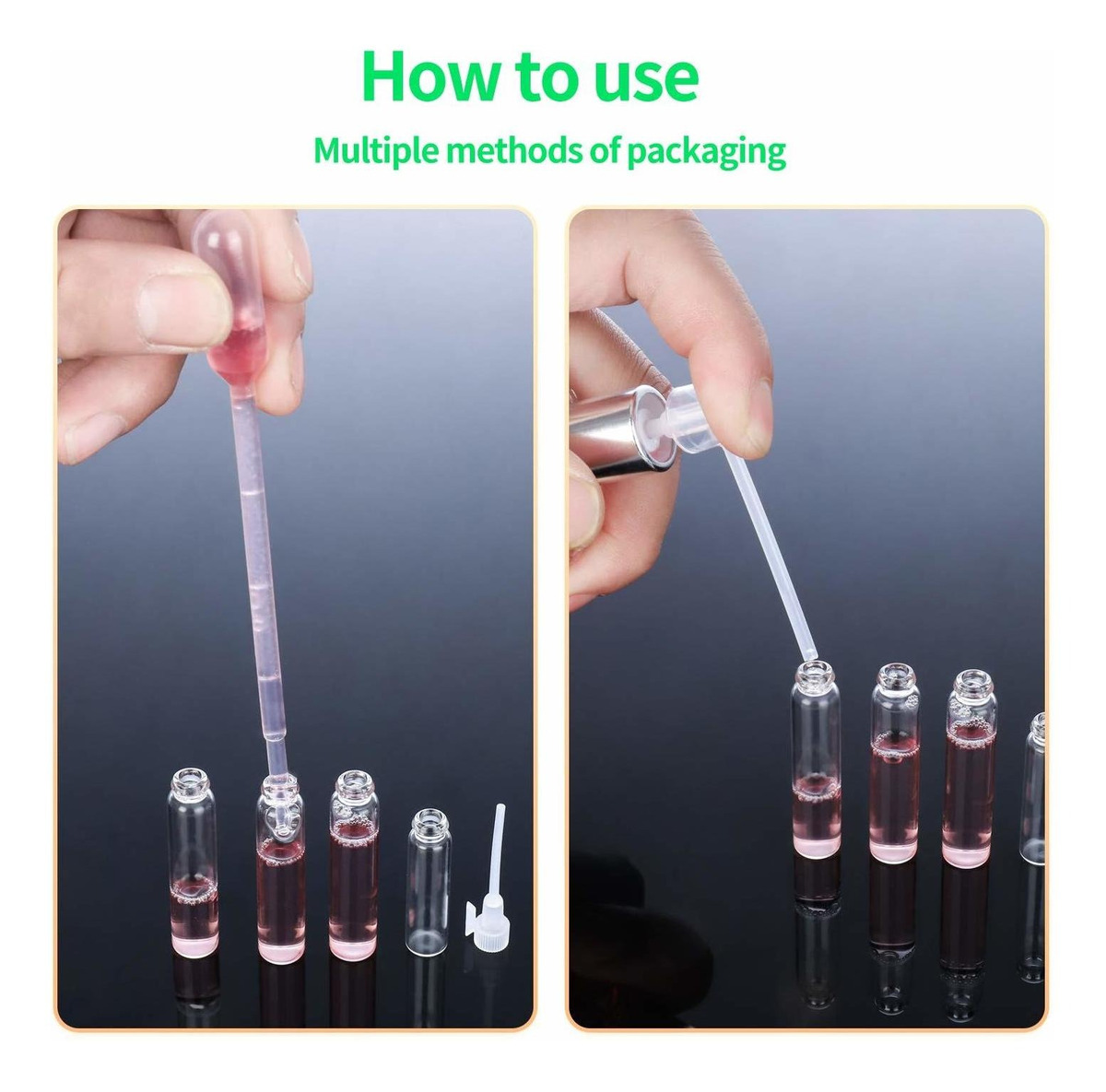 How to use
Multiple methods of packaging