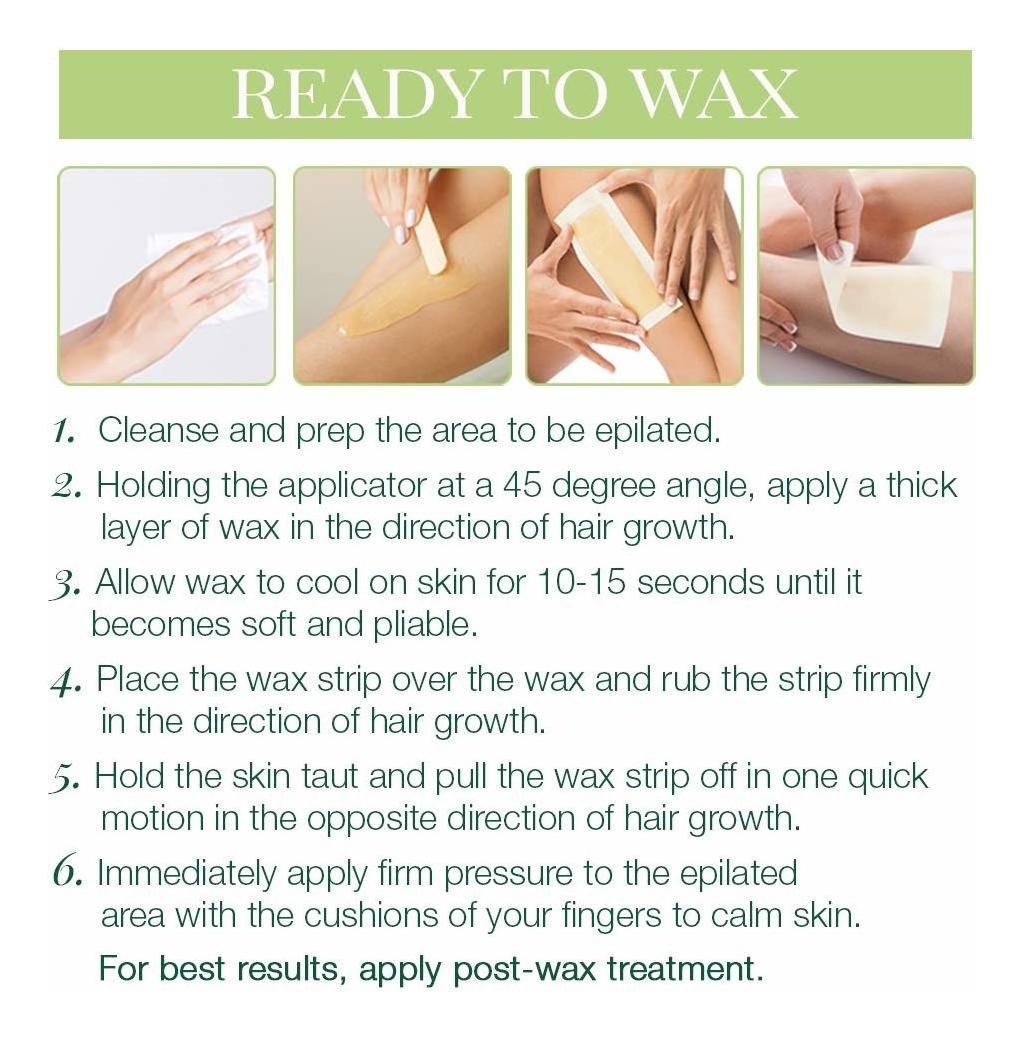 READY TO WAX

1. Cleanse and prep the area to be epilated.

2. Holding the applicator at a 45 degree angle, apply a thick layer of wax in the direction of hair growth.

3. Allow wax to cool on skin for 10-15 seconds until it becomes soft and pliable.

4. Place the wax strip over the wax and rub the strip firmly in the direction of hair growth.

5. Hold the skin taut and pull the wax strip off in one quick motion in the opposite direction of hair growth.

6. Immediately apply firm pressure to the epilated area with the cushions of your fingers to calm skin.

For best results, apply post-wax treatment.