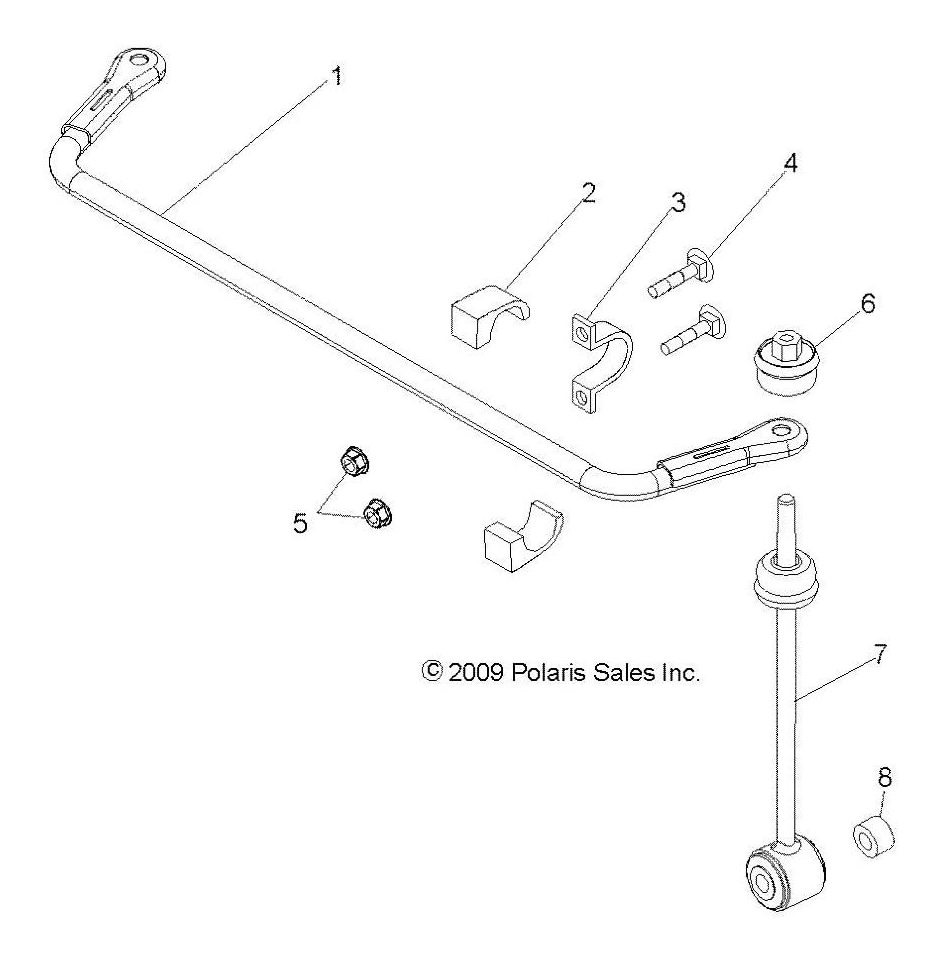 1
2
3
4
6
5
© 2009 Polaris Sales Inc.
7
8