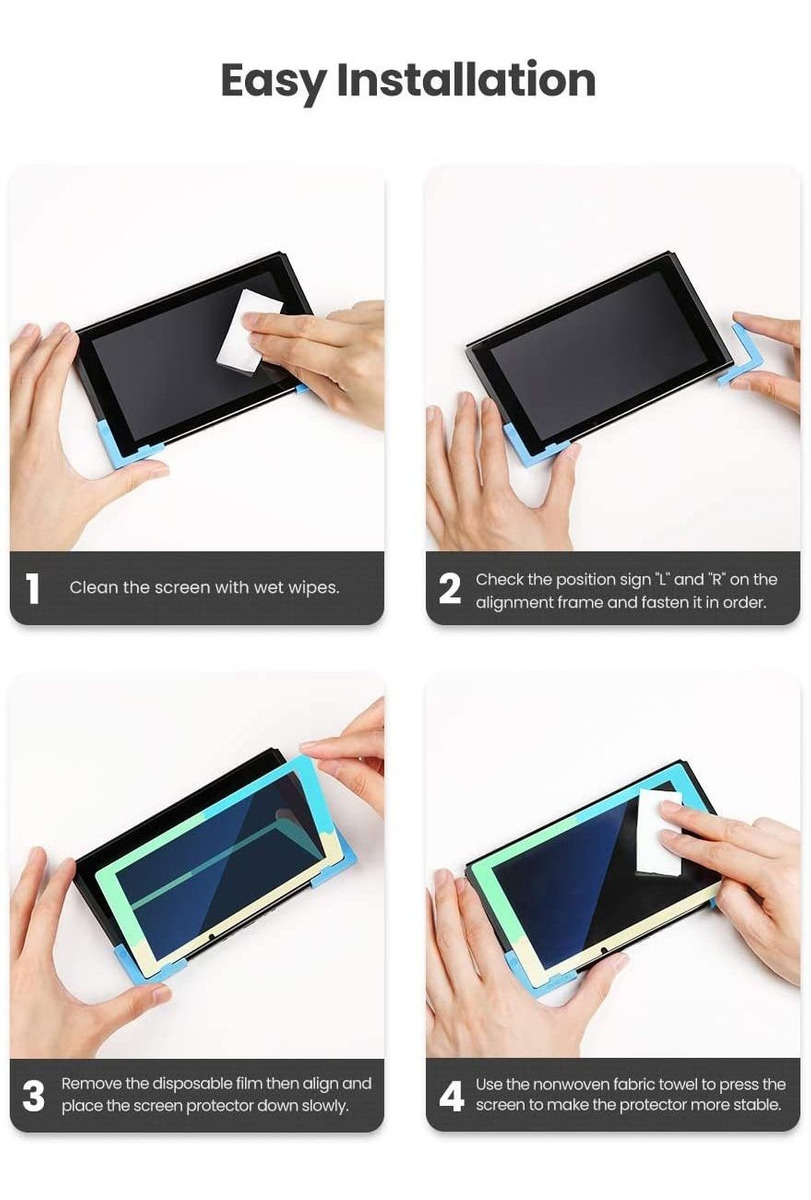 Easy Installation

1 Clean the screen with wet wipes.

2 Check the position sign "L" and "R" on the alignment frame and fasten it in order.

3 Remove the disposable film then align and place the screen protector down slowly.

4 Use the nonwoven fabric towel to press the screen to make the protector more stable.