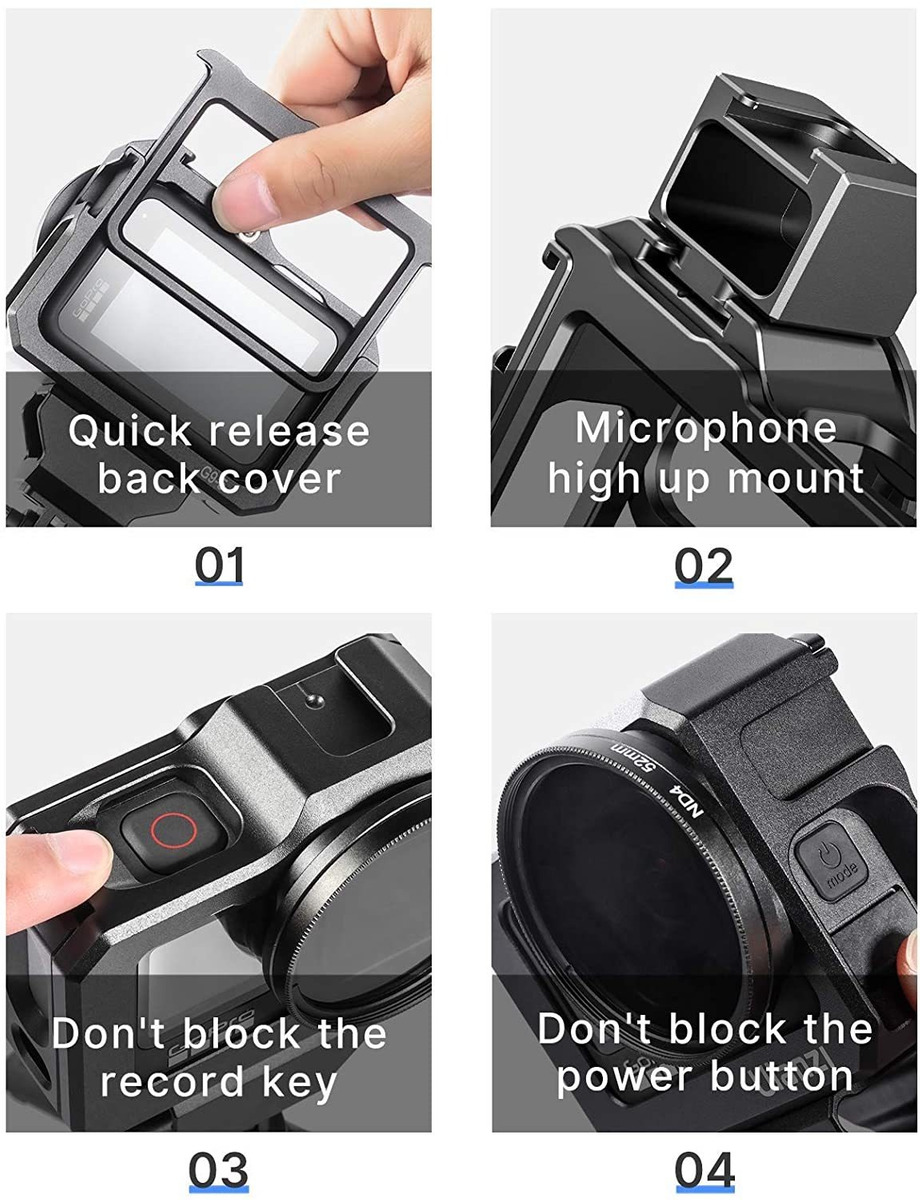 Quick release back cover

01

Microphone high up mount

02

Don't block the record key

03

52mm ND4

mode

Don't block the power button

04