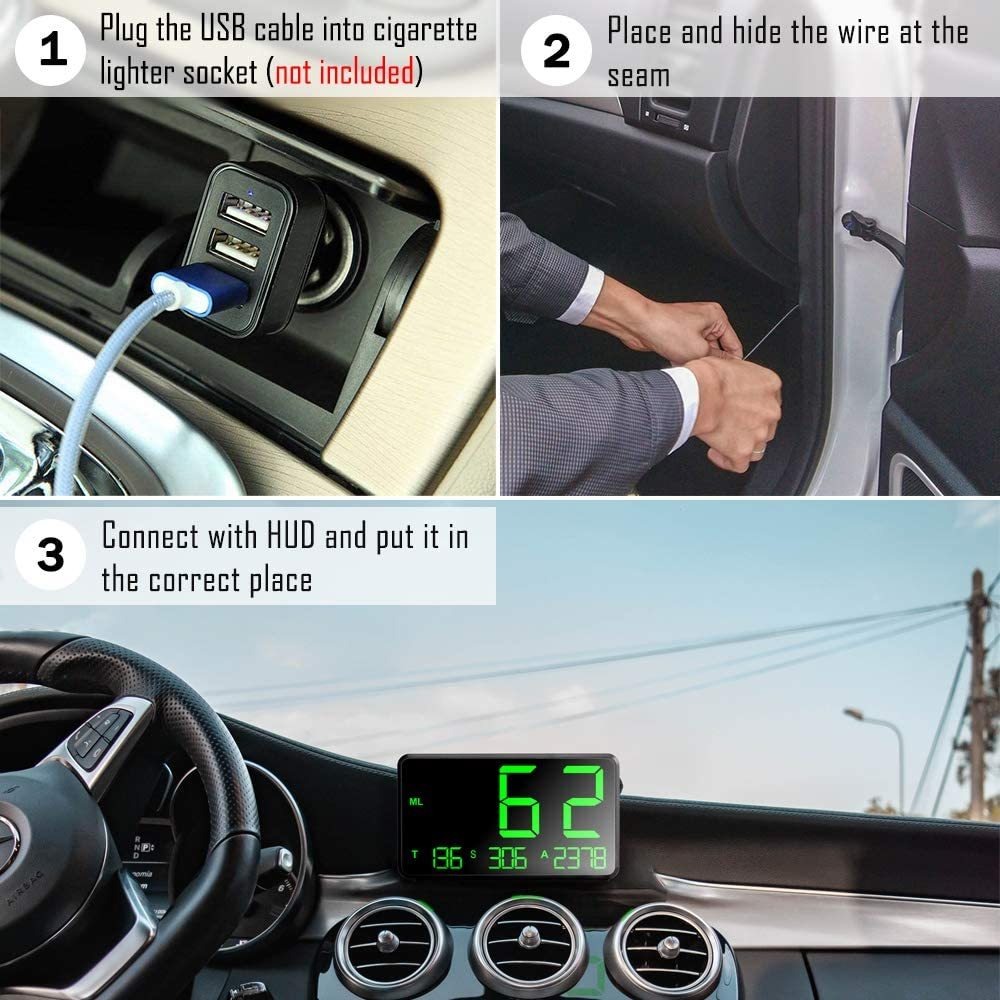 1 Plug the USB cable into cigarette lighter socket (not included)

2 Place and hide the wire at the seam

3 Connect with HUD and put it in the correct place

ML 62

T 186 S 306 A 2378

AIRBAG