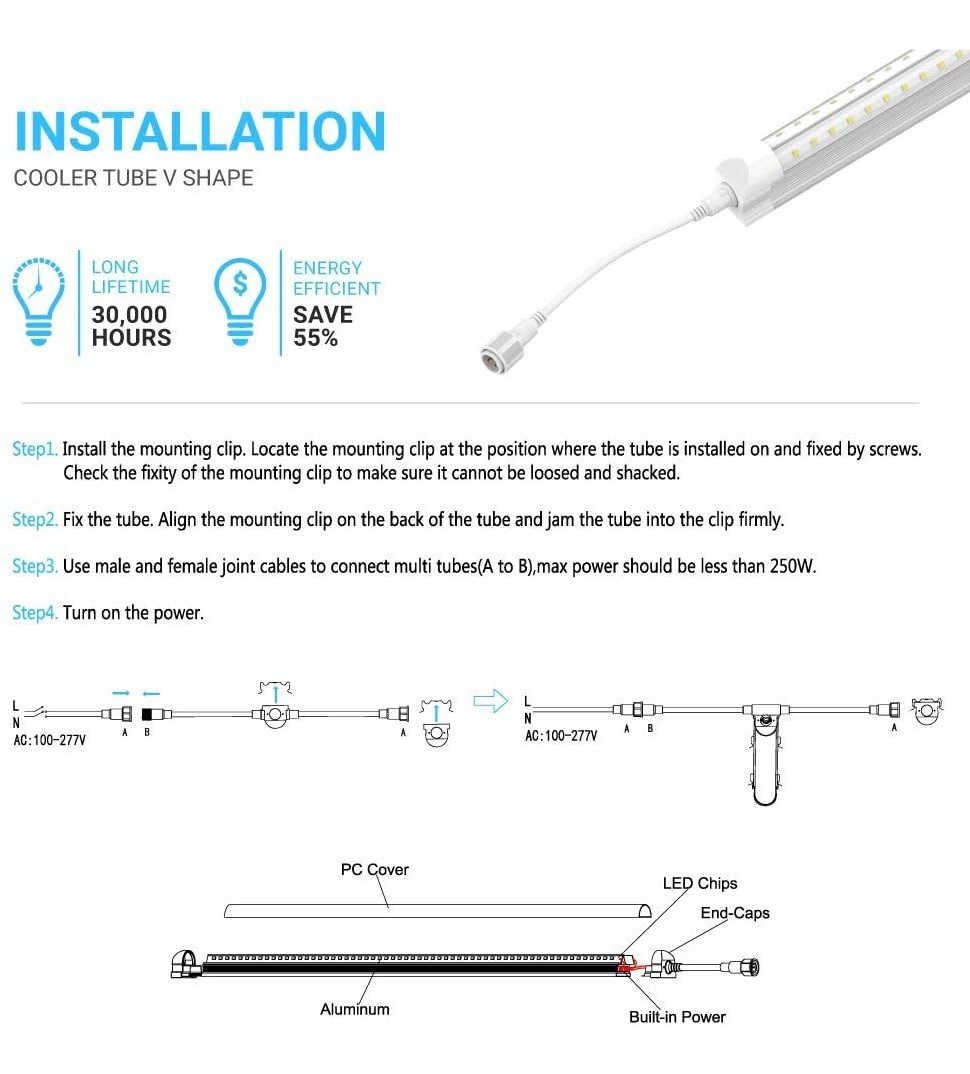 INSTALLATION
COOLER TUBE V SHAPE

LONG LIFETIME
30,000 HOURS

$

ENERGY EFFICIENT
SAVE 55%

Step1. Install the mounting clip. Locate the mounting clip at the position where the tube is installed on and fixed by screws. Check the fixity of the mounting clip to make sure it cannot be loosed and shacked.

Step2. Fix the tube. Align the mounting clip on the back of the tube and jam the tube into the clip firmly.

Step3. Use male and female joint cables to connect multi tubes(A to B),max power should be less than 250W.

Step4. Turn on the power.

L
N
AC:100-277V
A B
A

L
N
AC:100-277V
A B
A

PC Cover
LED Chips
End-Caps
Aluminum
Built-in Power