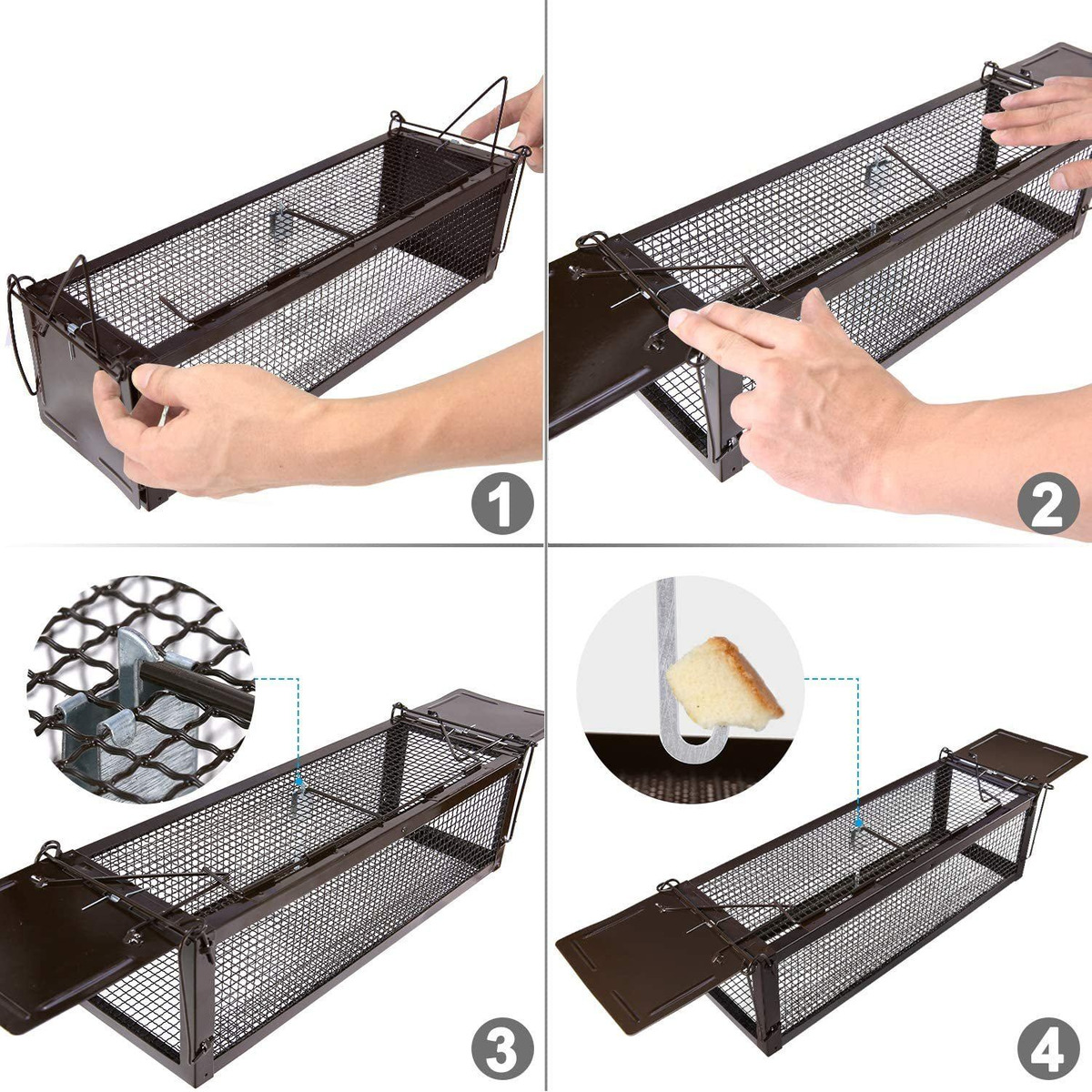 1

2

3

4