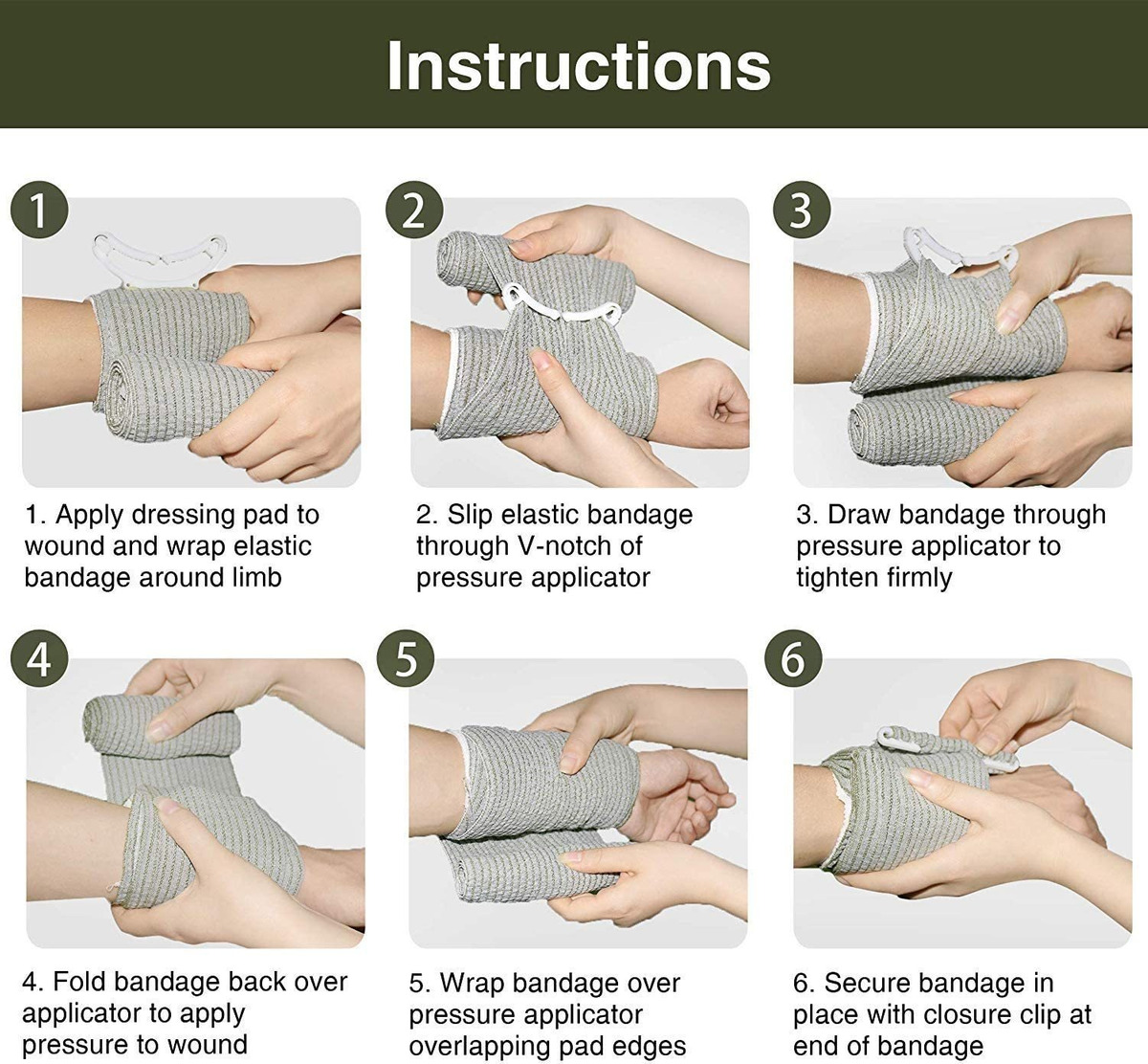 Instructions

1

1. Apply dressing pad to wound and wrap elastic bandage around limb

2

2. Slip elastic bandage through V-notch of pressure applicator

3

3. Draw bandage through pressure applicator to tighten firmly

4

4. Fold bandage back over applicator to apply pressure to wound

5

5. Wrap bandage over pressure applicator overlapping pad edges

6

6. Secure bandage in place with closure clip at end of bandage