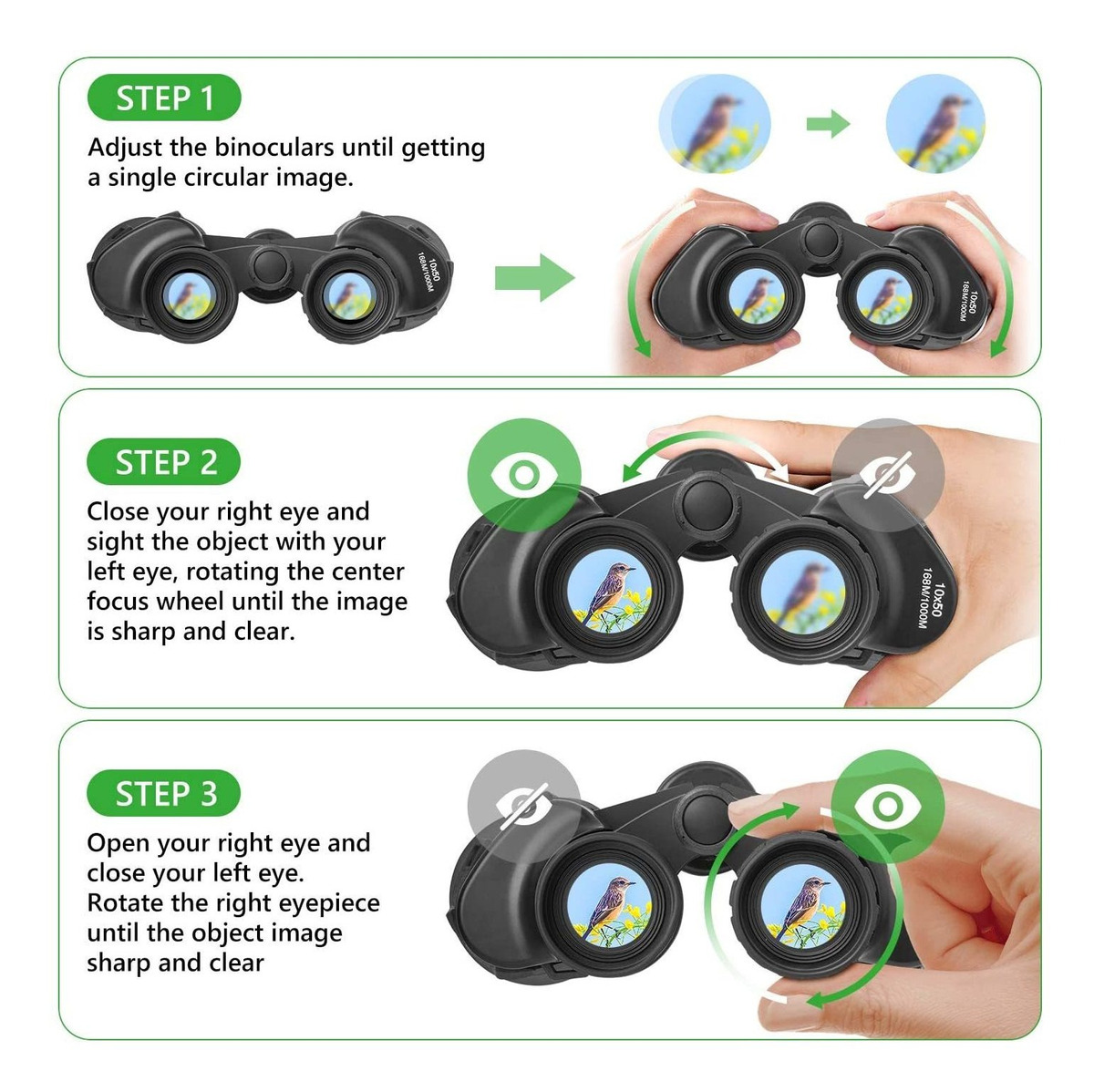 STEP 1

Adjust the binoculars until getting a single circular image.

10x50
168M/1000M

10x50
168M/1000M

STEP 2

Close your right eye and sight the object with your left eye, rotating the center focus wheel until the image is sharp and clear.

10x50
168M/1000M

STEP 3

Open your right eye and close your left eye.
Rotate the right eyepiece until the object image sharp and clear