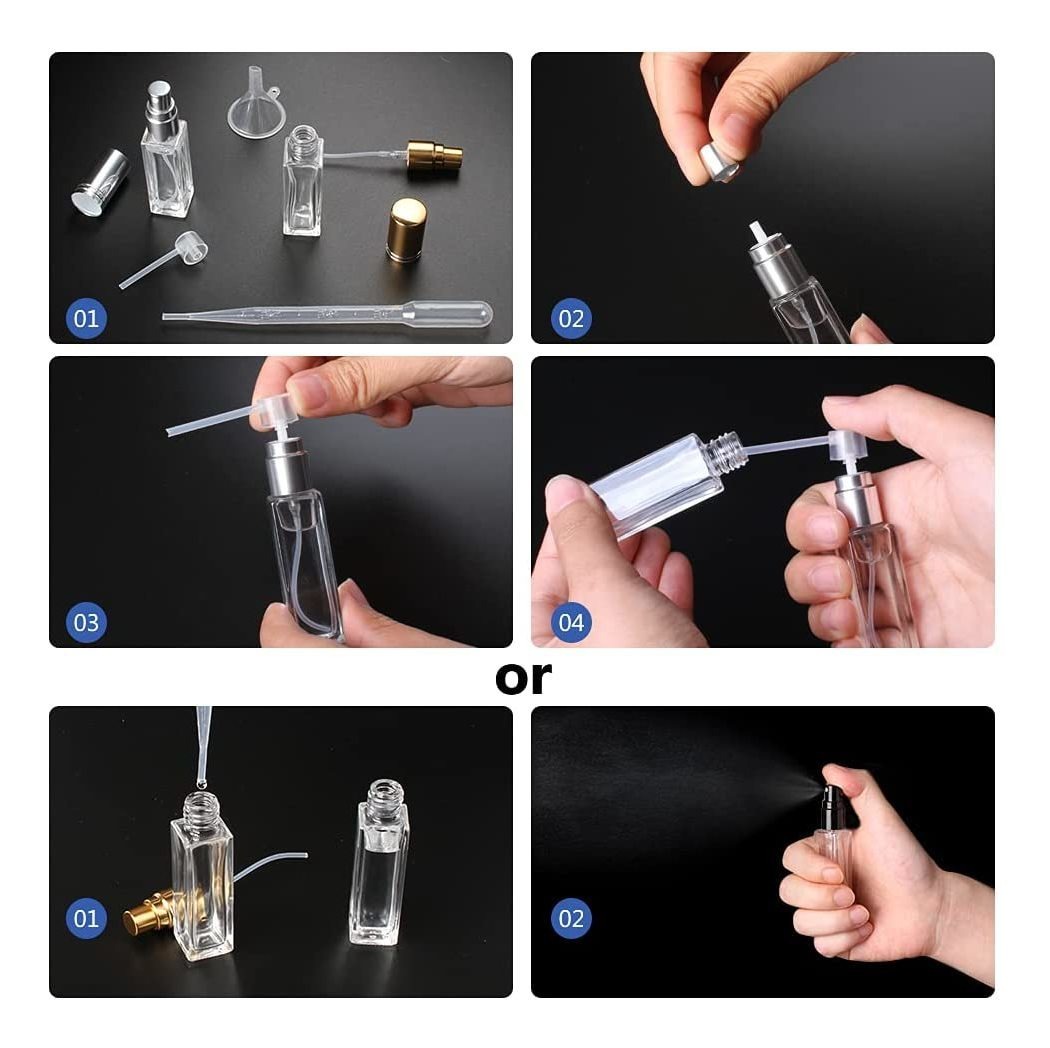 01

02

03

04

or

01

02