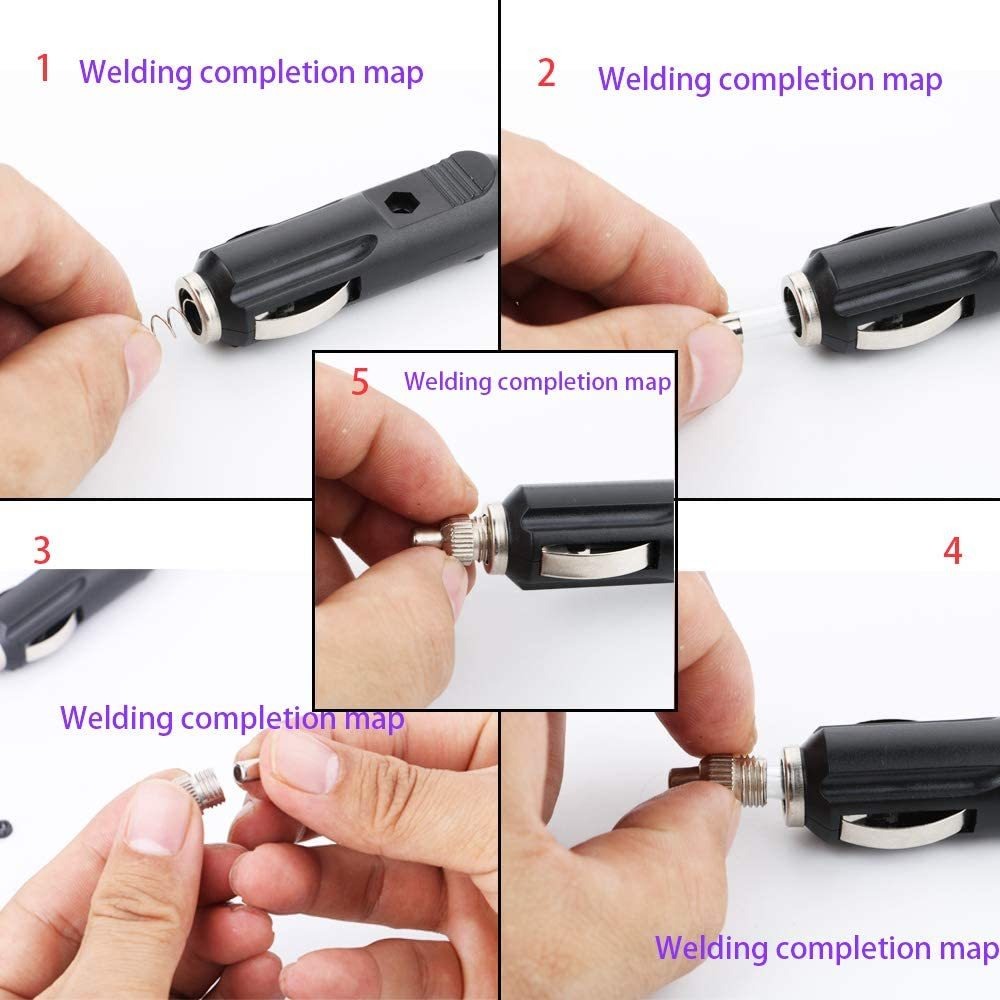 1 Welding completion map

2 Welding completion map

5 Welding completion map

3

Welding completion map

4

Welding completion map