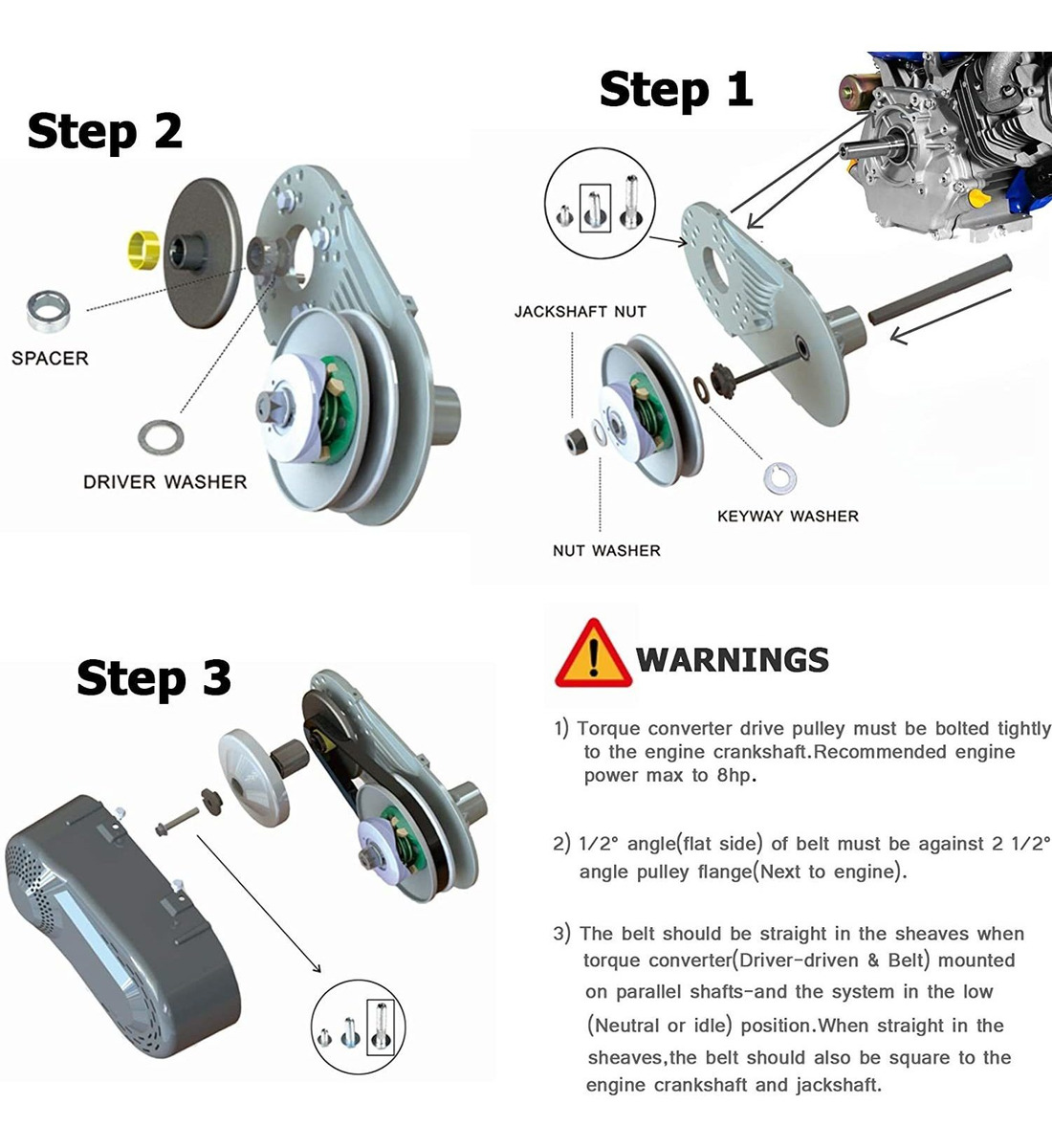 Step 2

SPACER

DRIVER WASHER

Step 1

JACKSHAFT NUT

KEYWAY WASHER

NUT WASHER

Step 3

WARNINGS

1) Torque converter drive pulley must be bolted tightly to the engine crankshaft.Recommended engine power max to 8hp.

2) 1/2° angle(flat side) of belt must be against 2 1/2° angle pulley flange(Next to engine).

3) The belt should be straight in the sheaves when torque converter(Driver-driven & Belt) mounted on parallel shafts-and the system in the low (Neutral or idle) position.When straight in the sheaves,the belt should also be square to the engine crankshaft and jackshaft.