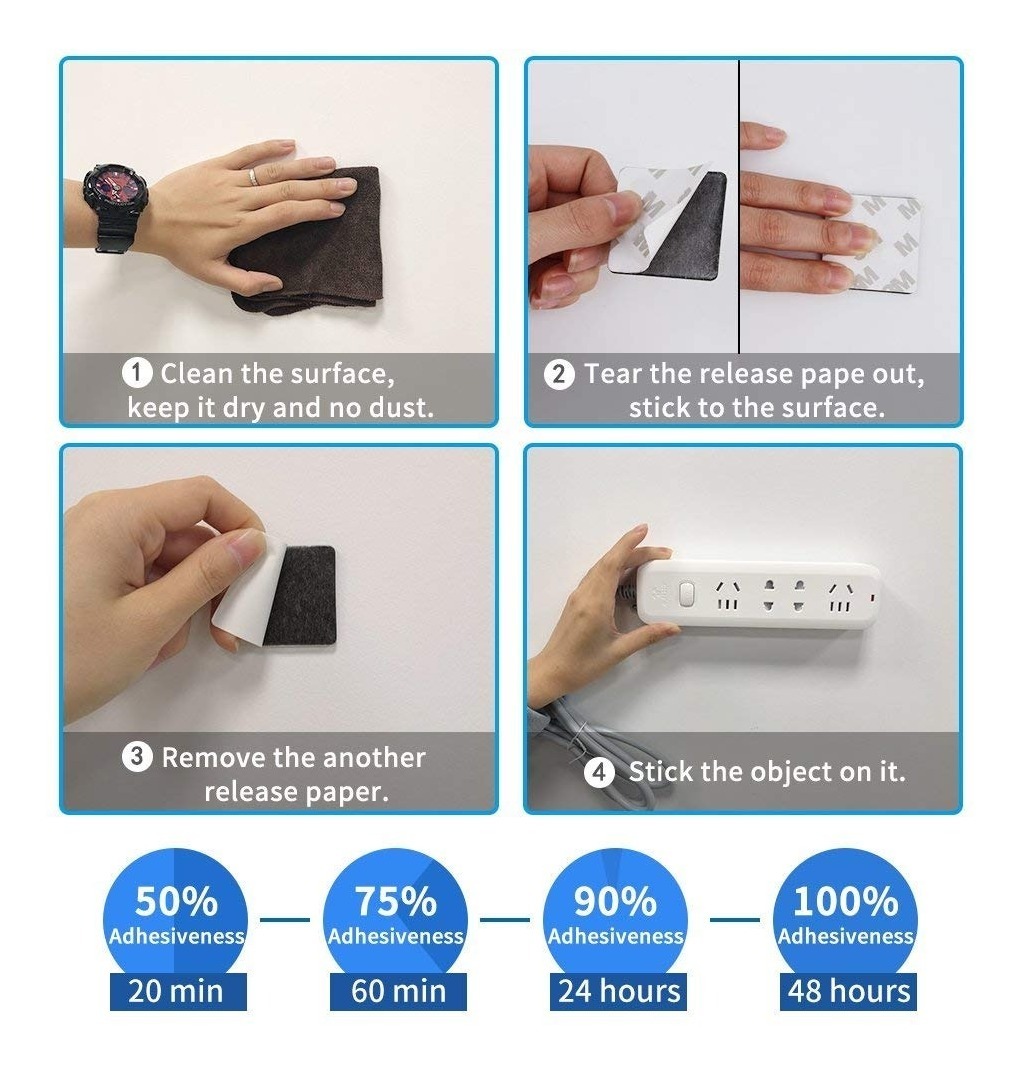 1 Clean the surface, keep it dry and no dust.

2 Tear the release pape out, stick to the surface.

3 Remove the another release paper.

4 Stick the object on it.

50% Adhesiveness
20 min

75% Adhesiveness
60 min

90% Adhesiveness
24 hours

100% Adhesiveness
48 hours