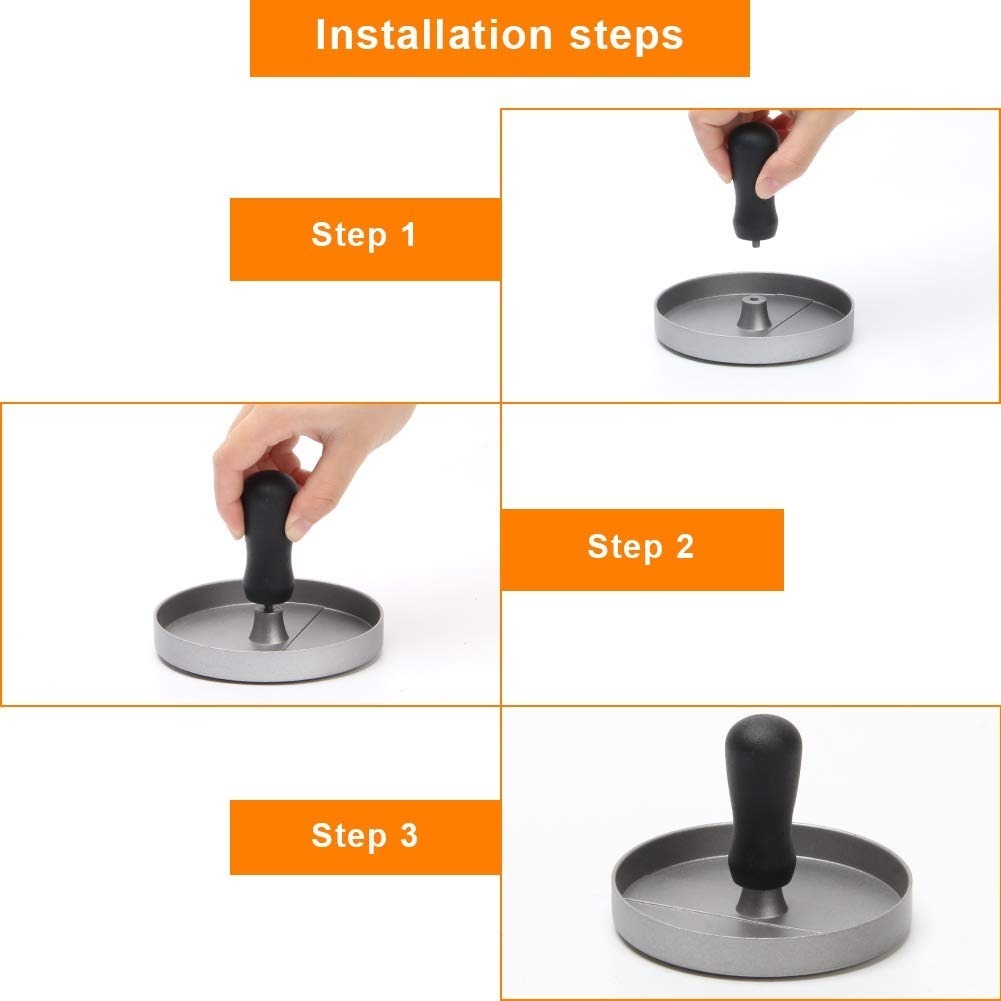 Installation steps

Step 1

Step 2

Step 3