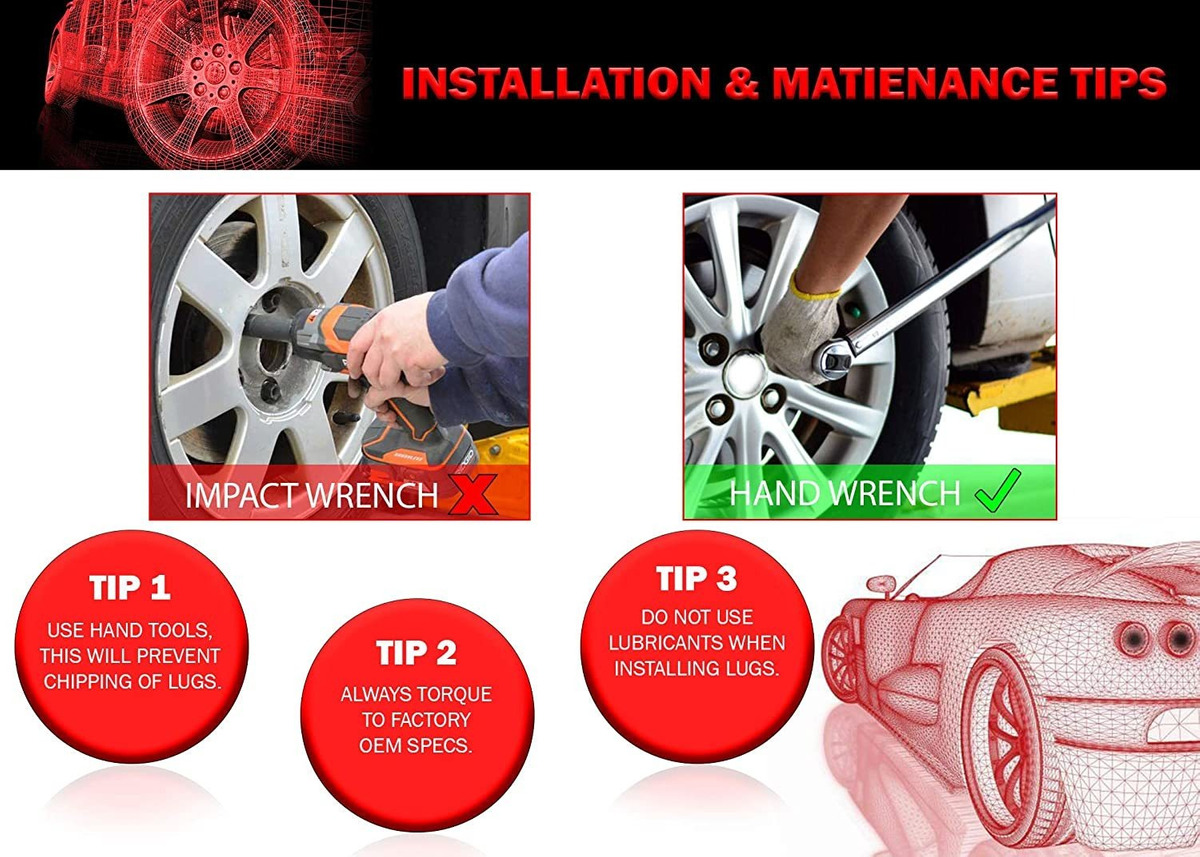 INSTALLATION & MATIENANCE TIPS

IMPACT WRENCH

HAND WRENCH

TIP 1
USE HAND TOOLS, THIS WILL PREVENT CHIPPING OF LUGS.

TIP 2
ALWAYS TORQUE TO FACTORY OEM SPECS.

TIP 3
DO NOT USE LUBRICANTS WHEN INSTALLING LUGS.