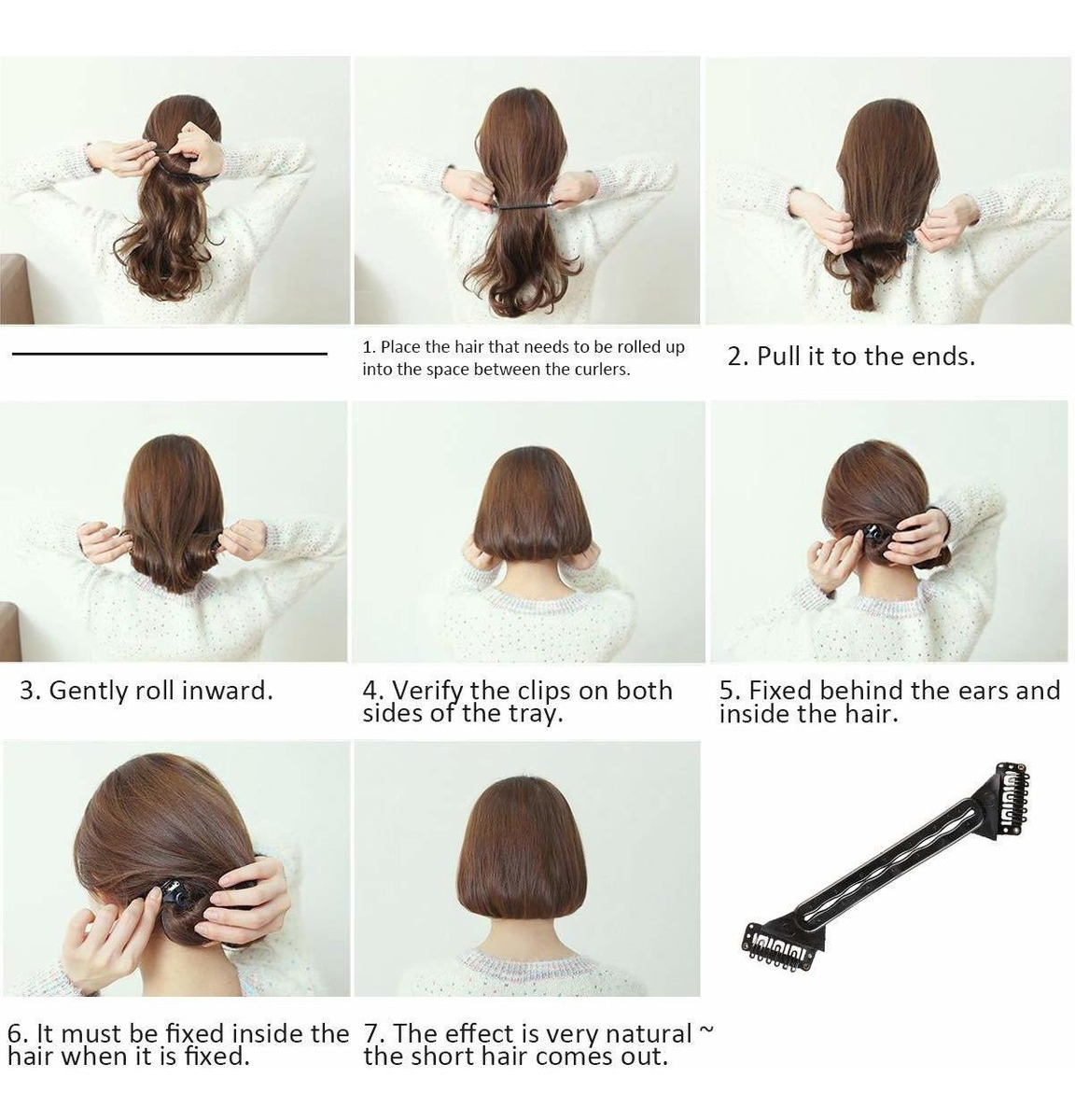 1. Place the hair that needs to be rolled up into the space between the curlers.

2. Pull it to the ends.

3. Gently roll inward.

4. Verify the clips on both sides of the tray.

5. Fixed behind the ears and inside the hair.

6. It must be fixed inside the hair when it is fixed.

7. The effect is very natural ~ the short hair comes out.