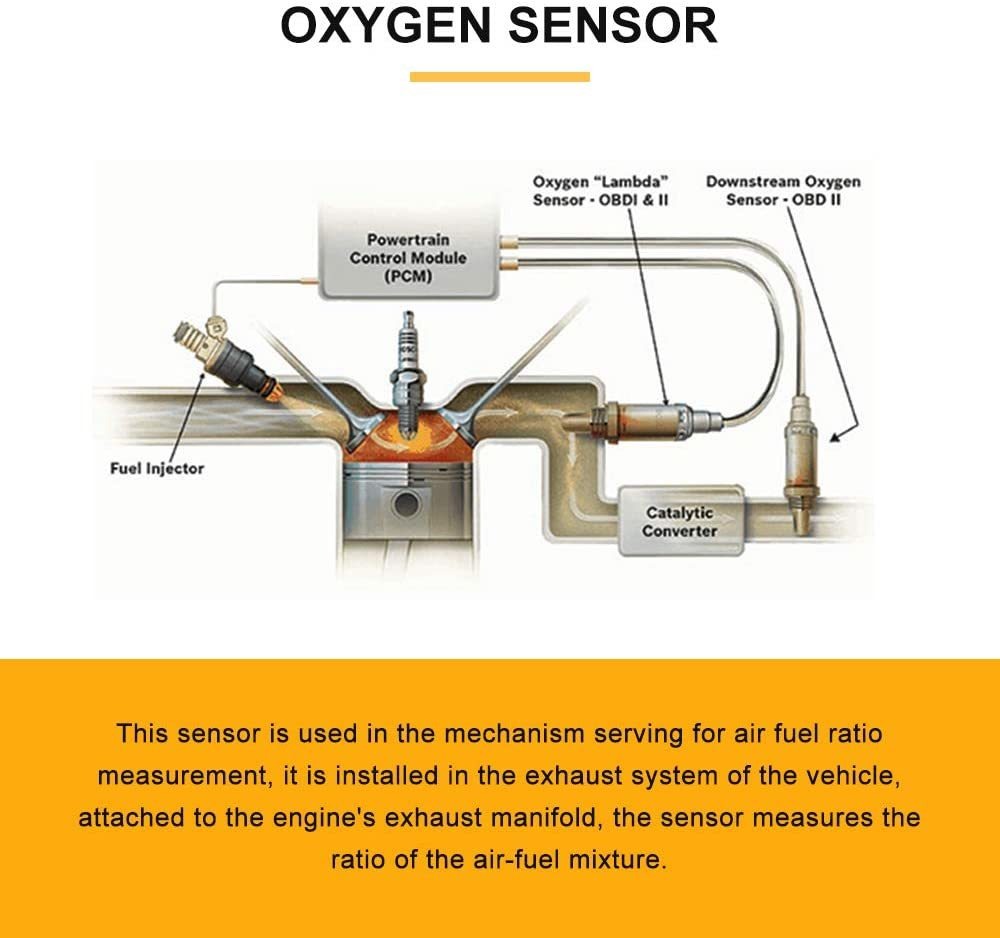 OXYGEN SENSOR

Oxygen "Lambda" Sensor - OBDI & II

Downstream Oxygen Sensor - OBD II

Powertrain Control Module (PCM)

Fuel Injector

Catalytic Converter

This sensor is used in the mechanism serving for air fuel ratio measurement, it is installed in the exhaust system of the vehicle, attached to the engine's exhaust manifold, the sensor measures the ratio of the air-fuel mixture.