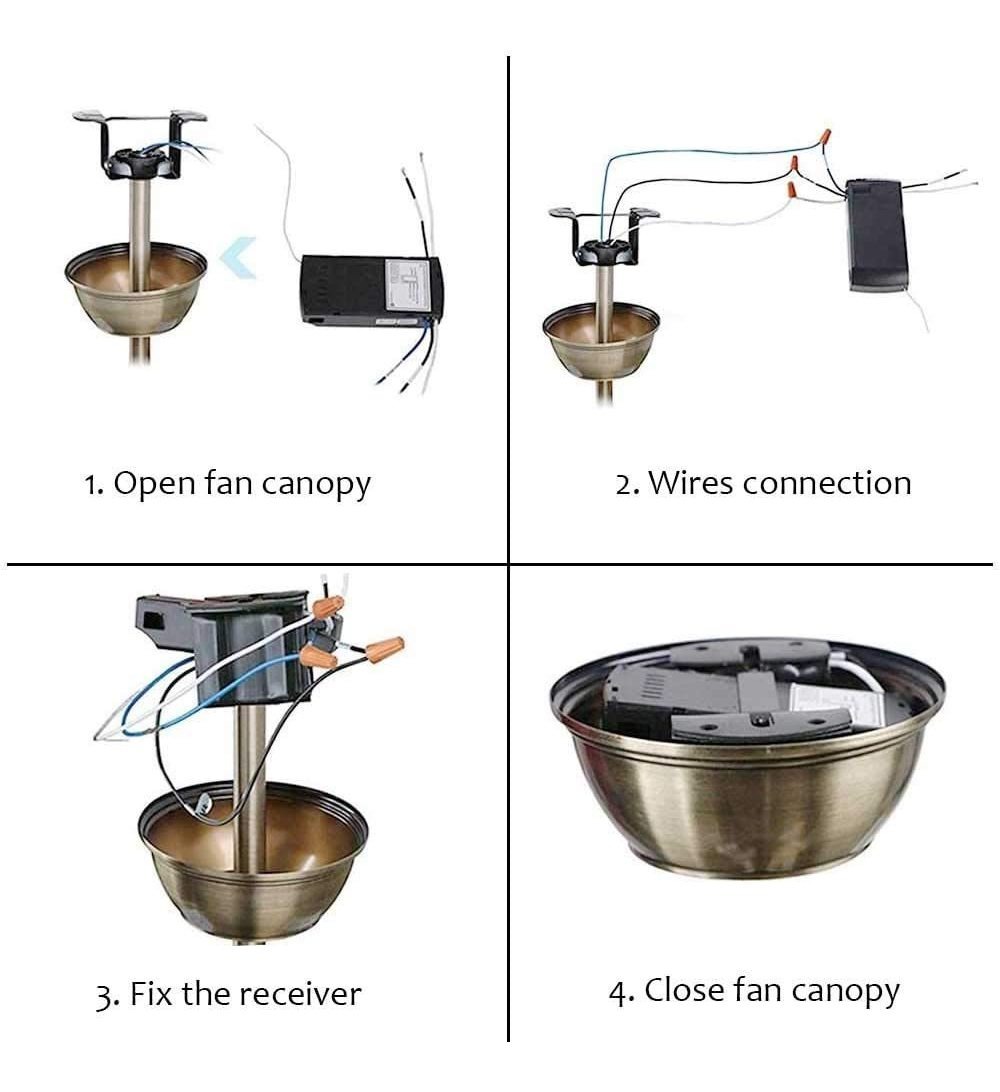 1. Open fan canopy

2. Wires connection

3. Fix the receiver

4. Close fan canopy