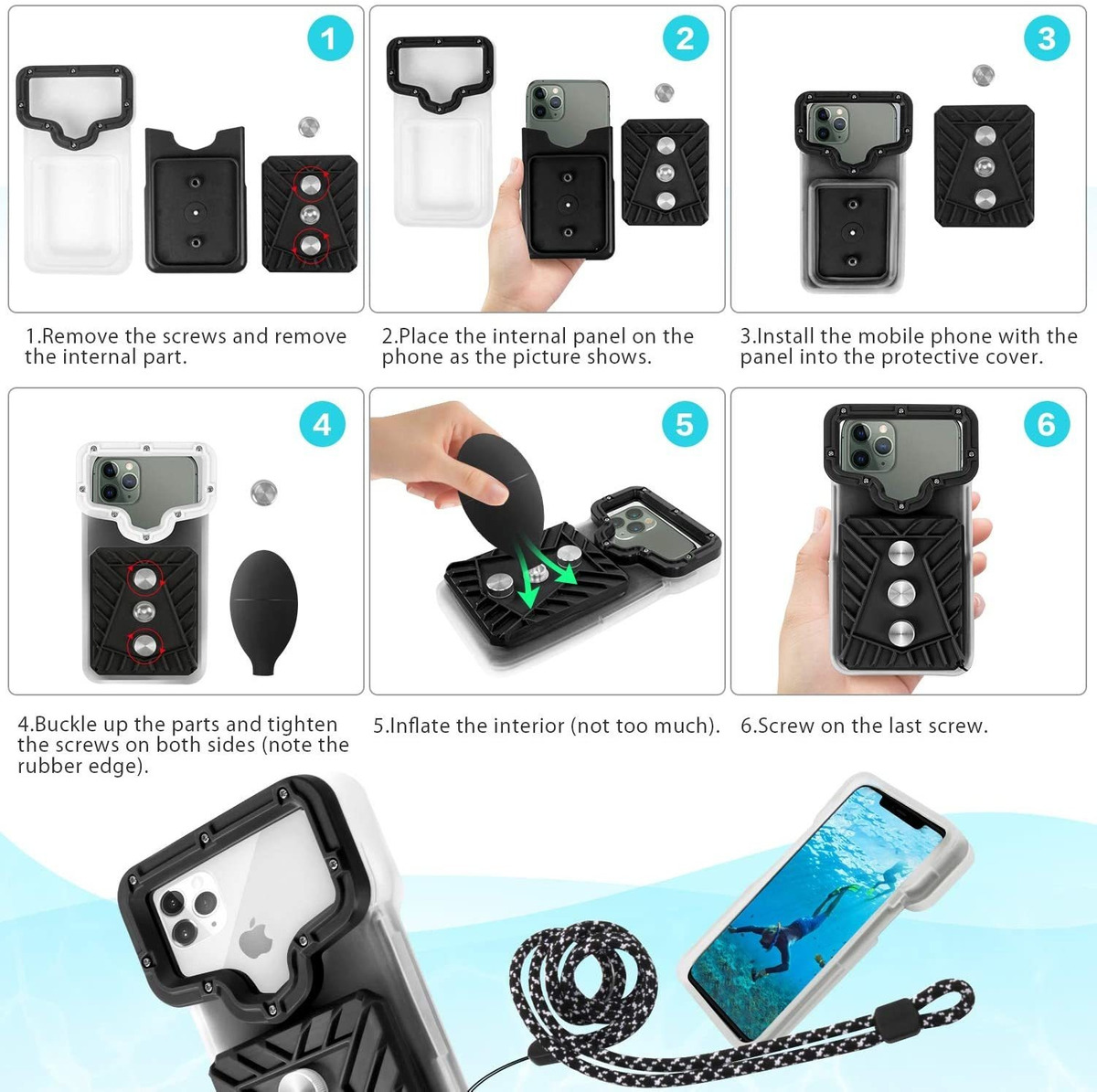 1

2

3

1.Remove the screws and remove the internal part.

2.Place the internal panel on the phone as the picture shows.

3.Install the mobile phone with the panel into the protective cover.

4

5

6

4.Buckle up the parts and tighten the screws on both sides (note the rubber edge).

5.Inflate the interior (not too much).

6.Screw on the last screw.