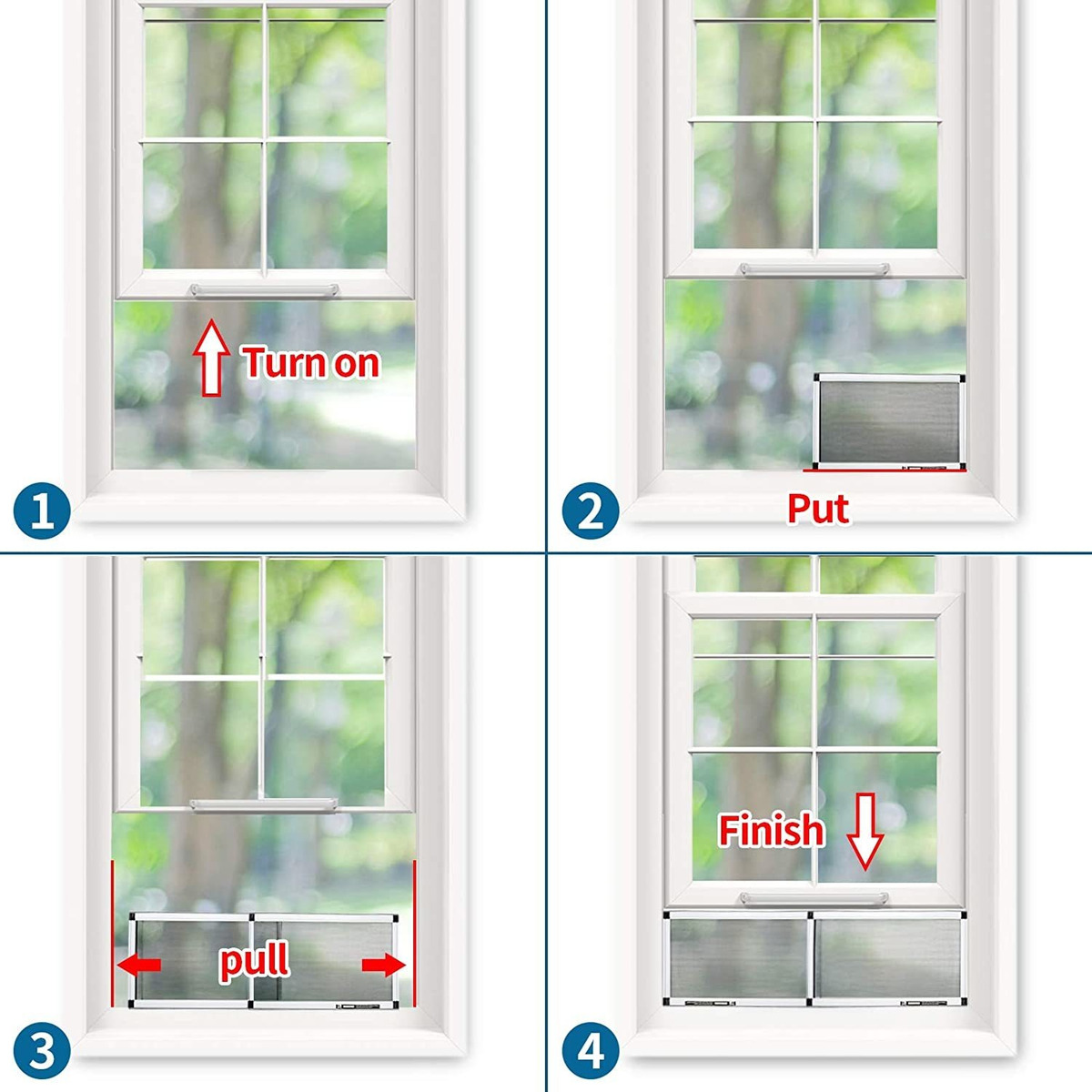 Turn on
1

Put
2

pull
3

Finish
4