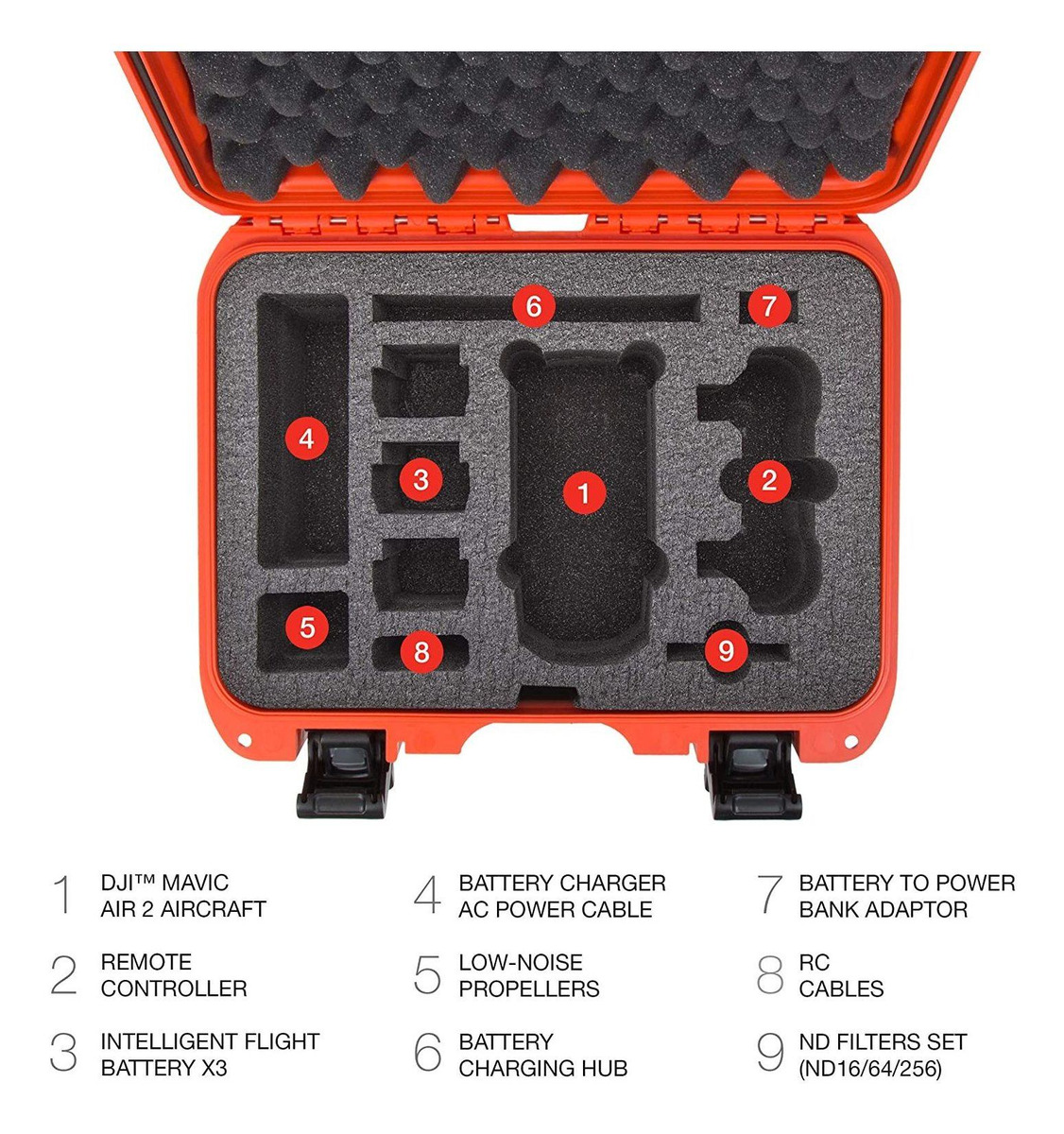 6
7
4
3
1
2
5
8
9

1 DJI™ MAVIC AIR 2 AIRCRAFT

2 REMOTE CONTROLLER

3 INTELLIGENT FLIGHT BATTERY X3

4 BATTERY CHARGER AC POWER CABLE

5 LOW-NOISE PROPELLERS

6 BATTERY CHARGING HUB

7 BATTERY TO POWER BANK ADAPTOR

8 RC CABLES

9 ND FILTERS SET (ND16/64/256)