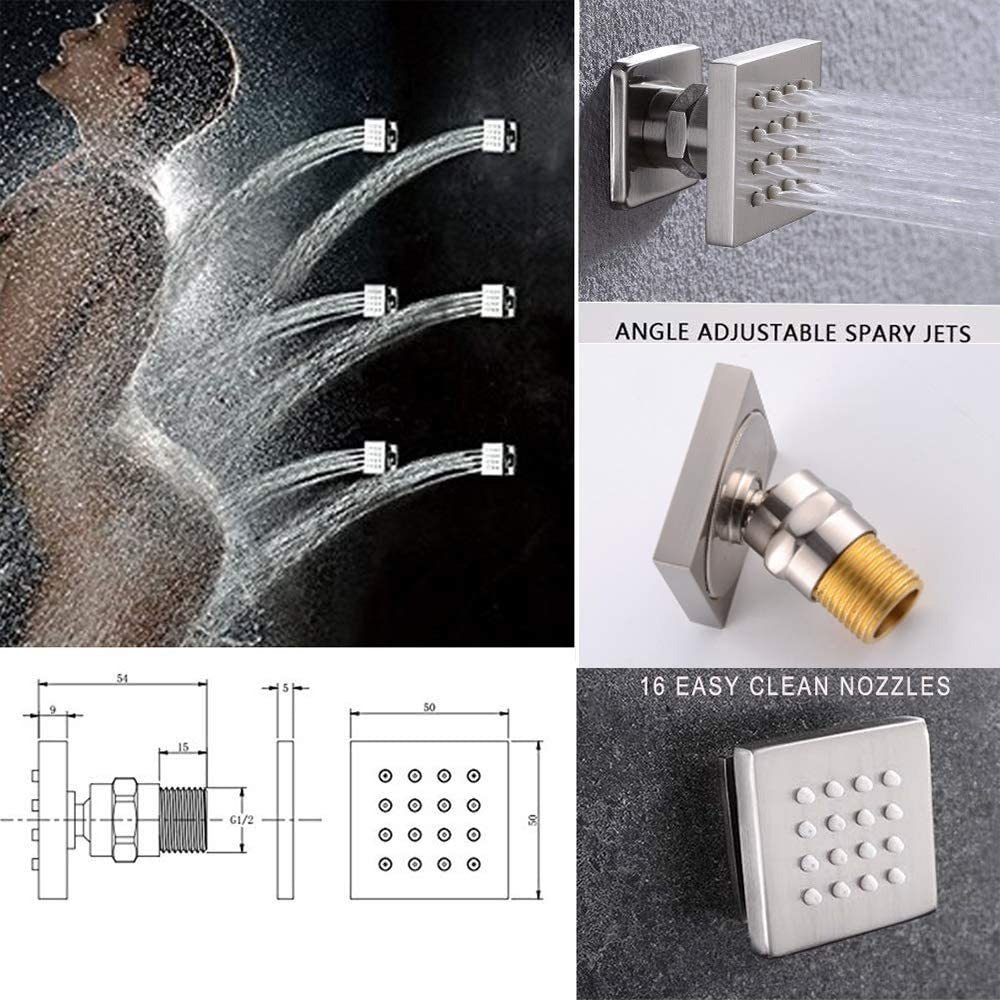 ANGLE ADJUSTABLE SPARY JETS

16 EASY CLEAN NOZZLES

54
9
15
G1/2
5
50
50