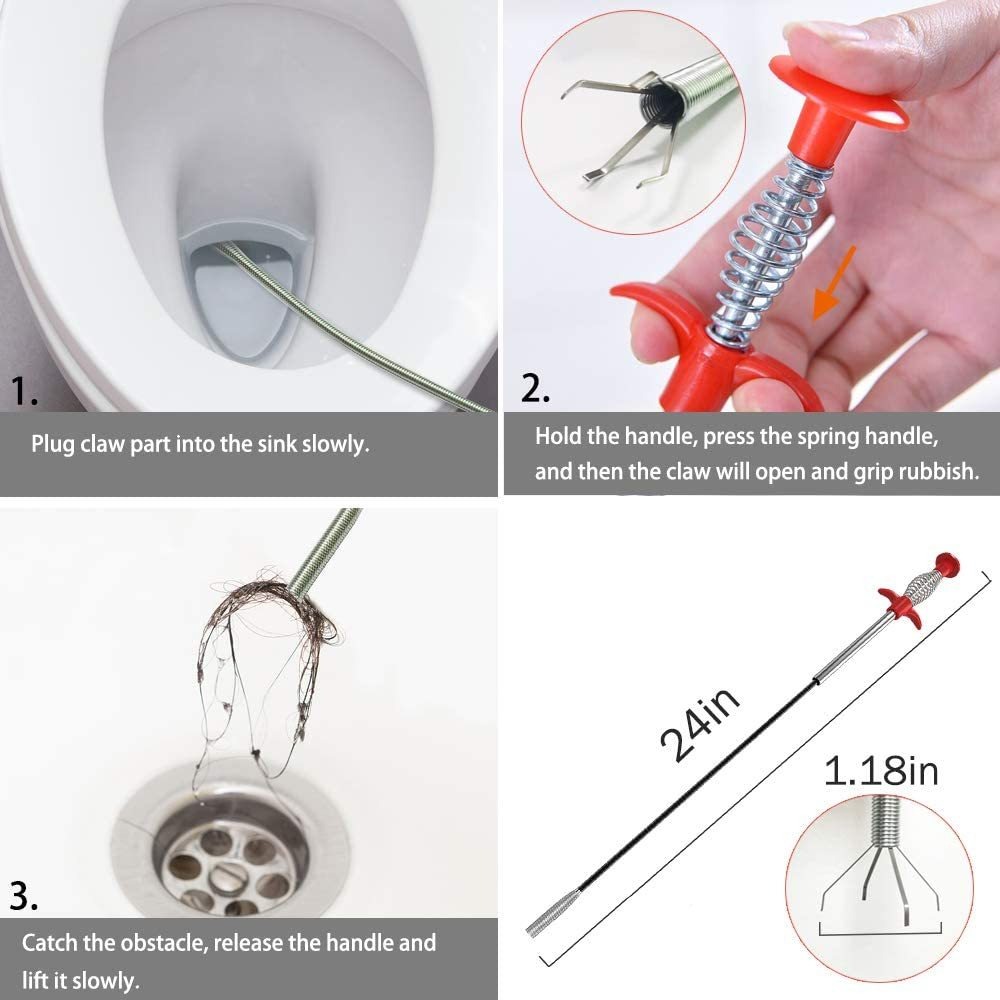 1.

Plug claw part into the sink slowly.

2.

Hold the handle, press the spring handle, and then the claw will open and grip rubbish.

3.

Catch the obstacle, release the handle and lift it slowly.

24in

1.18in