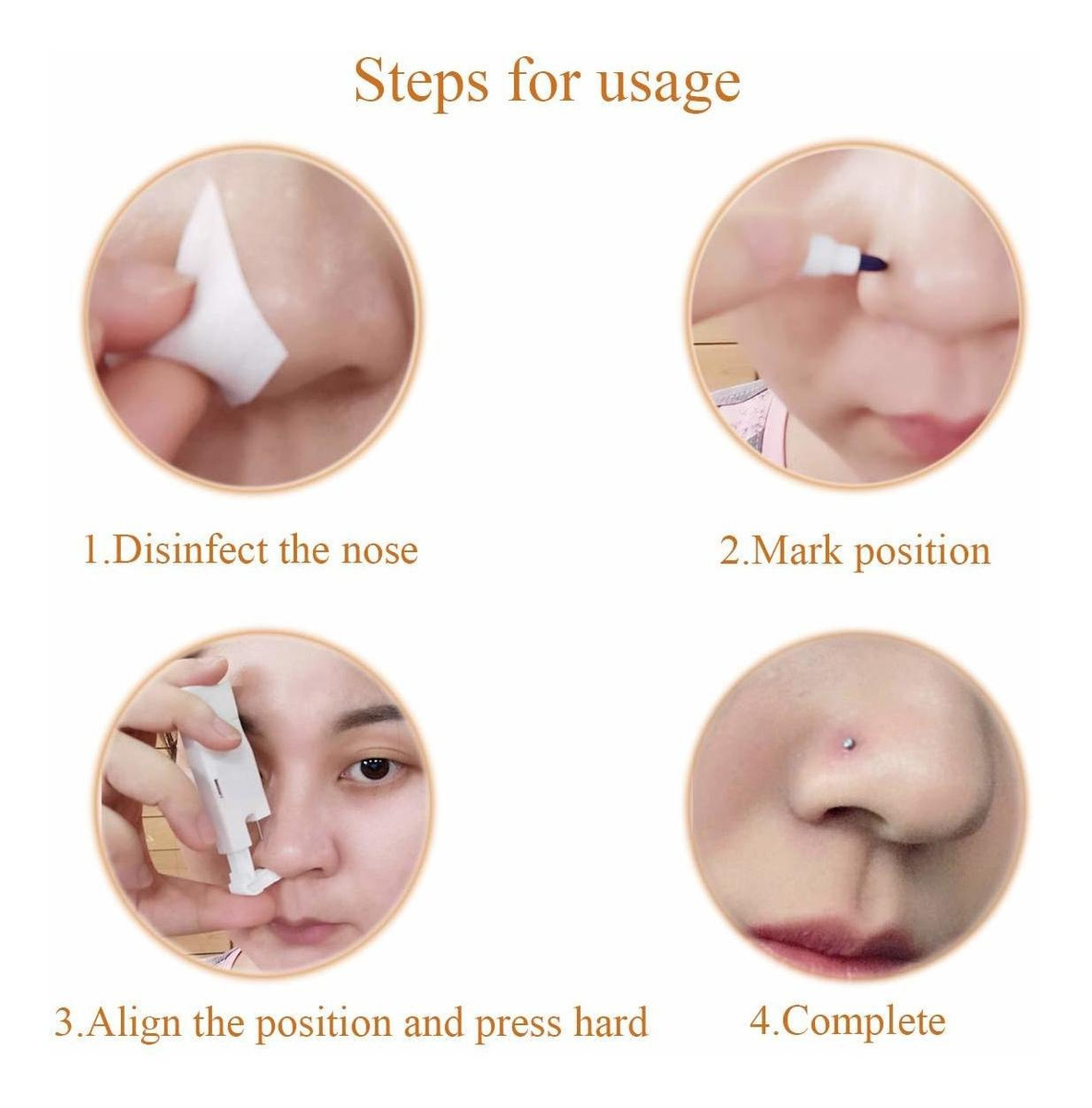 Steps for usage

1.Disinfect the nose

2.Mark position

3.Align the position and press hard

4.Complete